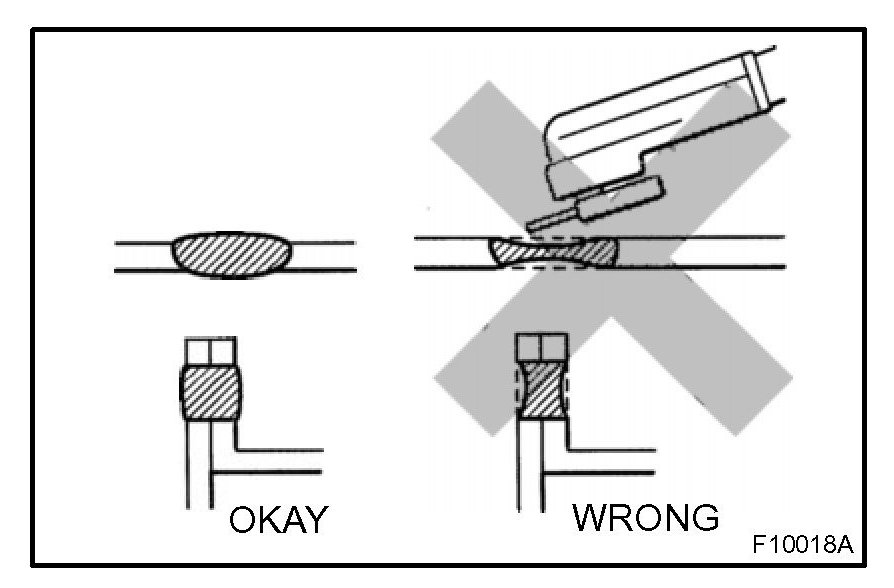 OKAY

WRONG

F10018A