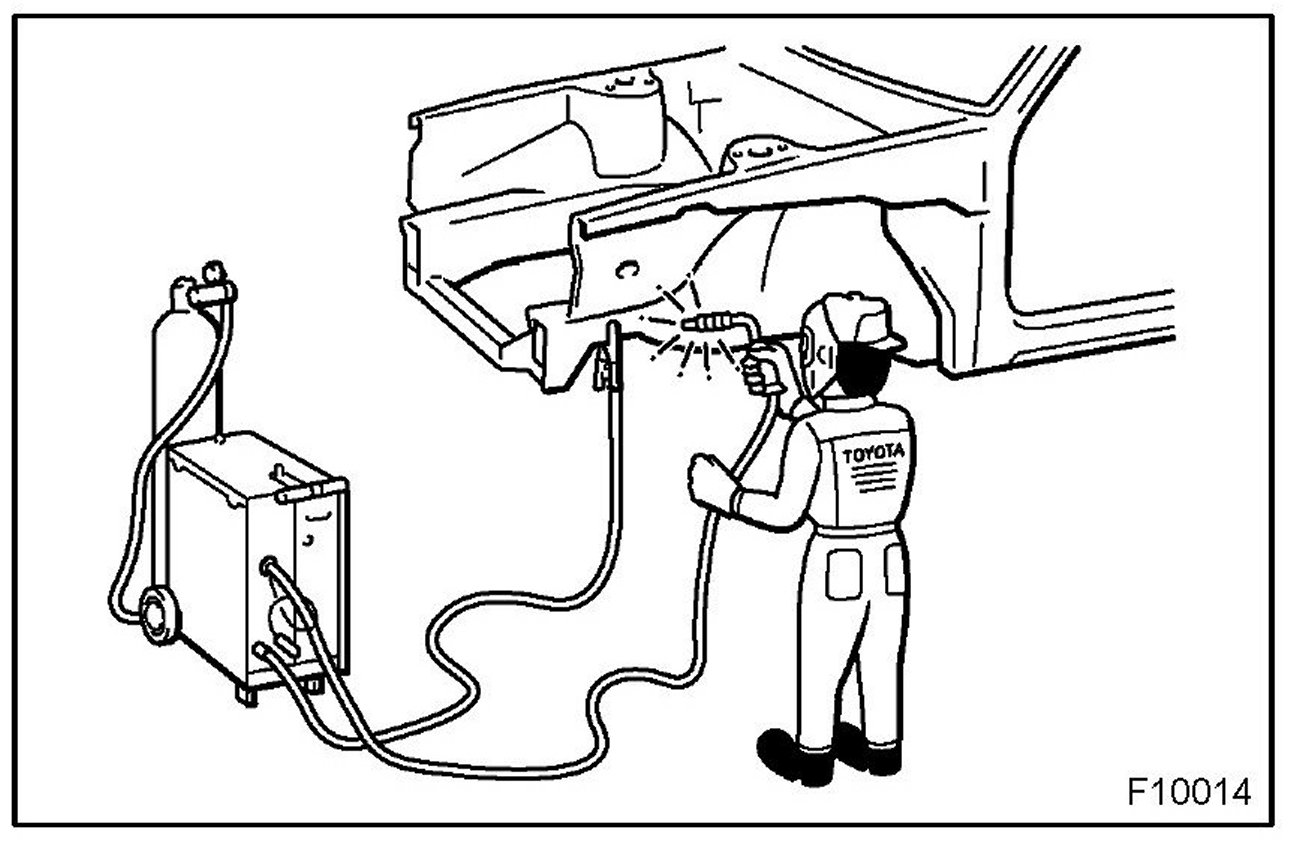 TOYOTA

F10014