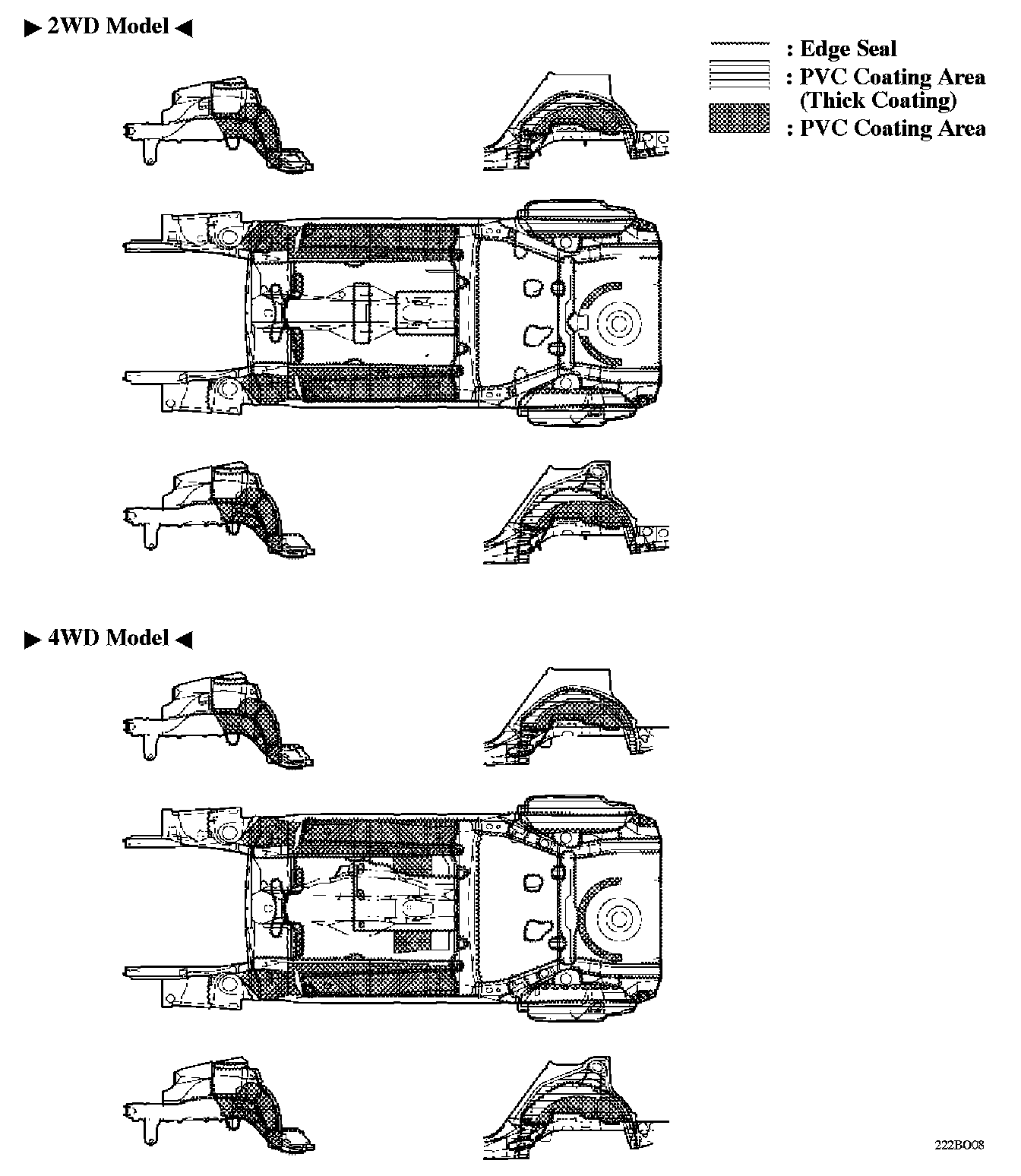 ▶ 2WD Model ◀

: Edge Seal
: PVC Coating Area (Thick Coating)
: PVC Coating Area

▶ 4WD Model ◀

222BO08