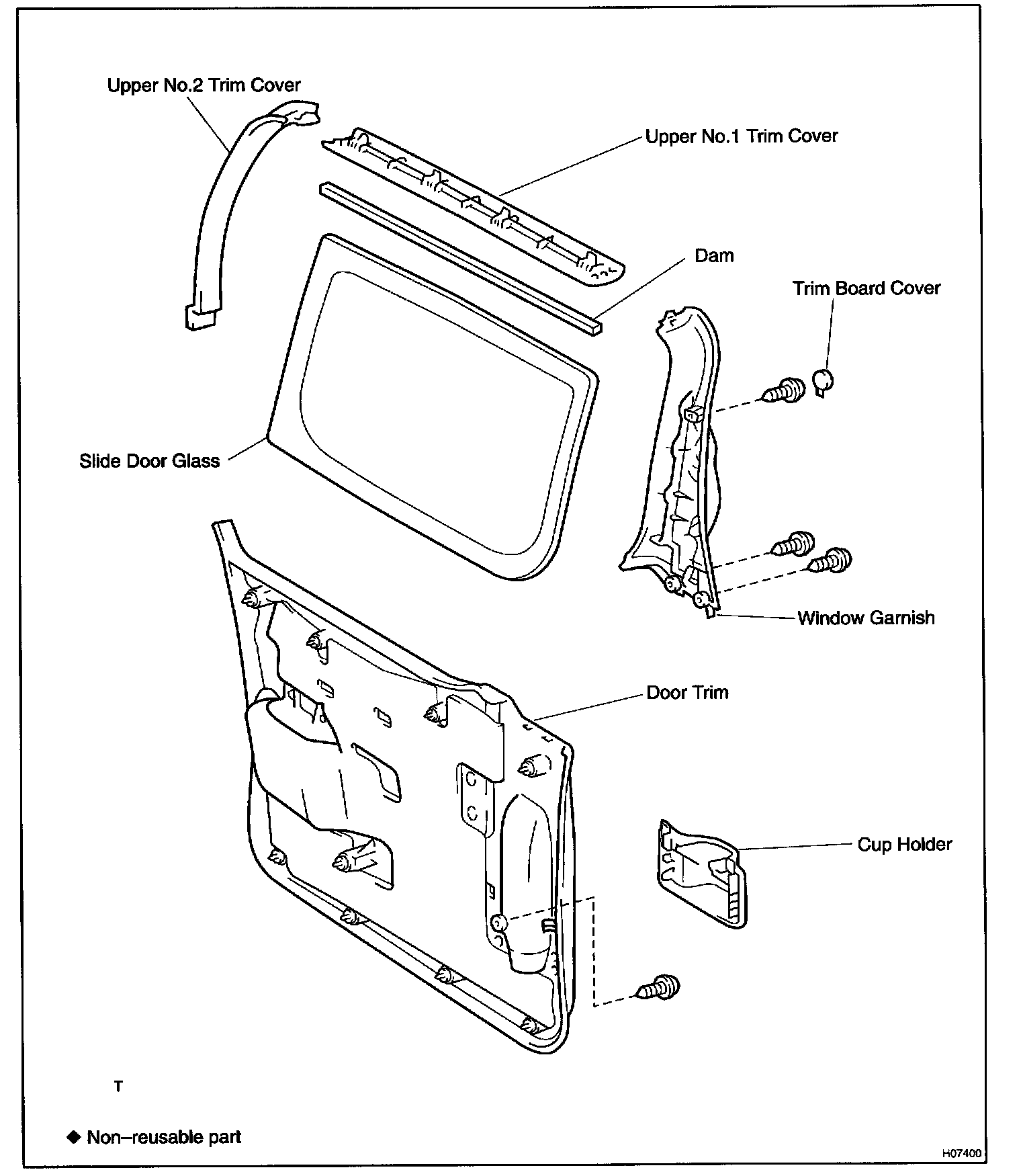 Upper No.2 Trim Cover

Upper No.1 Trim Cover

Dam

Trim Board Cover

Slide Door Glass

Window Garnish

Door Trim

Cup Holder

T

◆ Non–reusable part

H07400