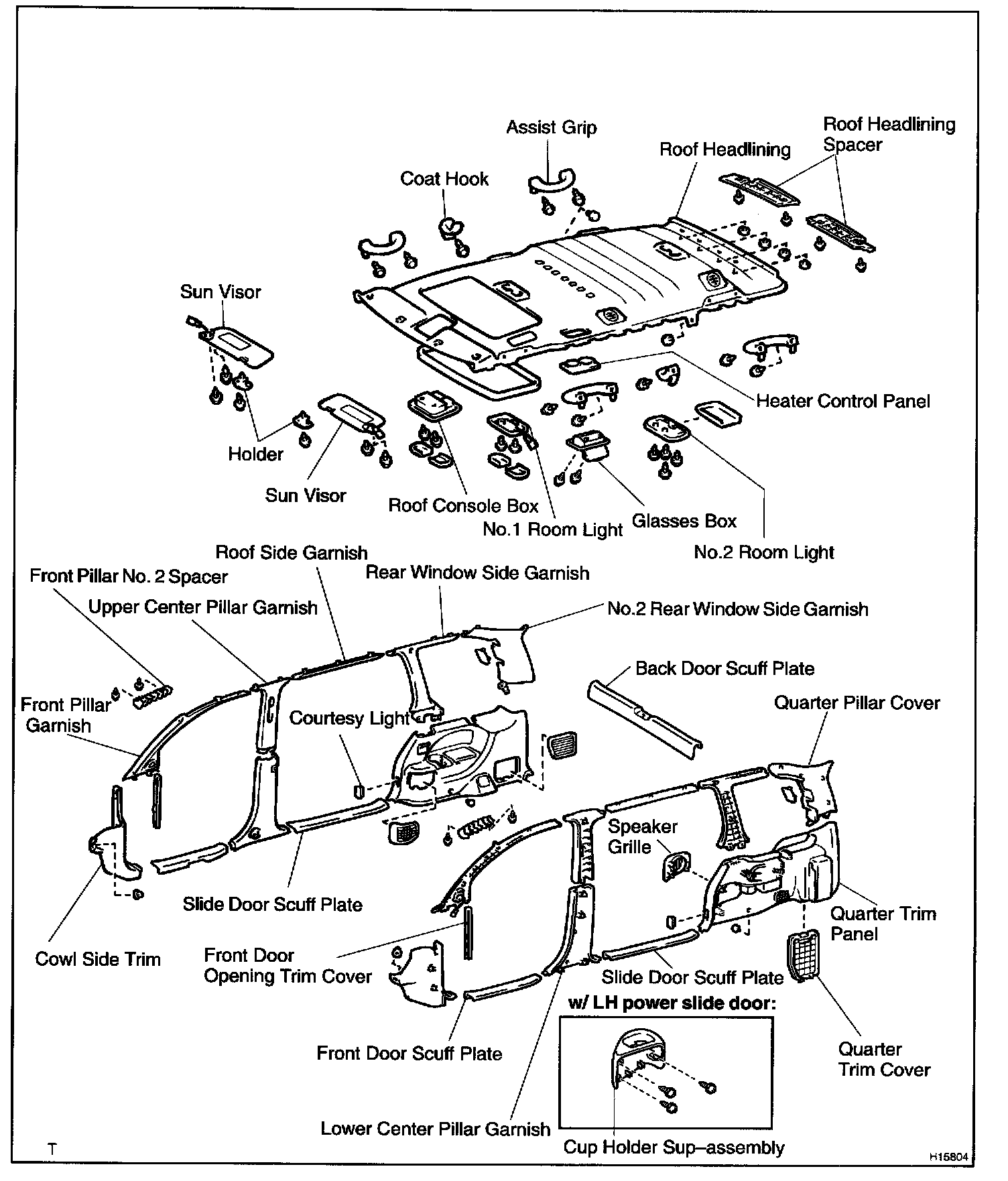 Assist Grip

Roof Headlining Spacer

Roof Headlining

Coat Hook

Sun Visor

Heater Control Panel

Holder

Sun Visor

Roof Console Box

No.1 Room Light

Glasses Box

No.2 Room Light

Roof Side Garnish

Front Pillar No. 2 Spacer

Rear Window Side Garnish

Upper Center Pillar Garnish

No.2 Rear Window Side Garnish

Back Door Scuff Plate

Front Pillar Garnish

Courtesy Light

Quarter Pillar Cover

Speaker Grille

Slide Door Scuff Plate

Quarter Trim Panel

Cowl Side Trim

Front Door Opening Trim Cover

Slide Door Scuff Plate

w/ LH power slide door:

Front Door Scuff Plate

Quarter Trim Cover

Lower Center Pillar Garnish

Cup Holder Sup–assembly

T

H15804