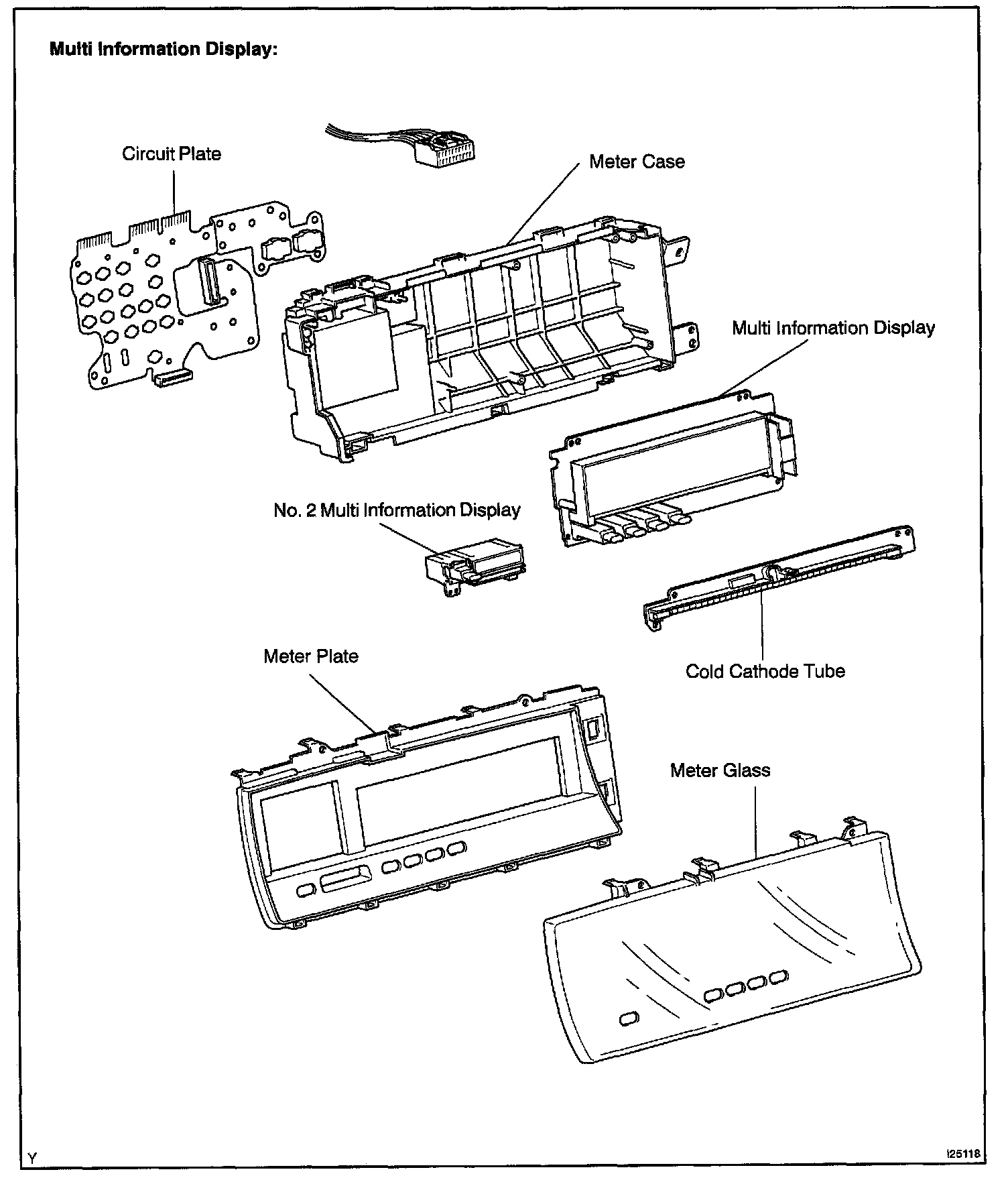 Multi Information Display:

Circuit Plate

Meter Case

Multi Information Display

No. 2 Multi Information Display

Cold Cathode Tube

Meter Plate

Meter Glass

Y

I25118