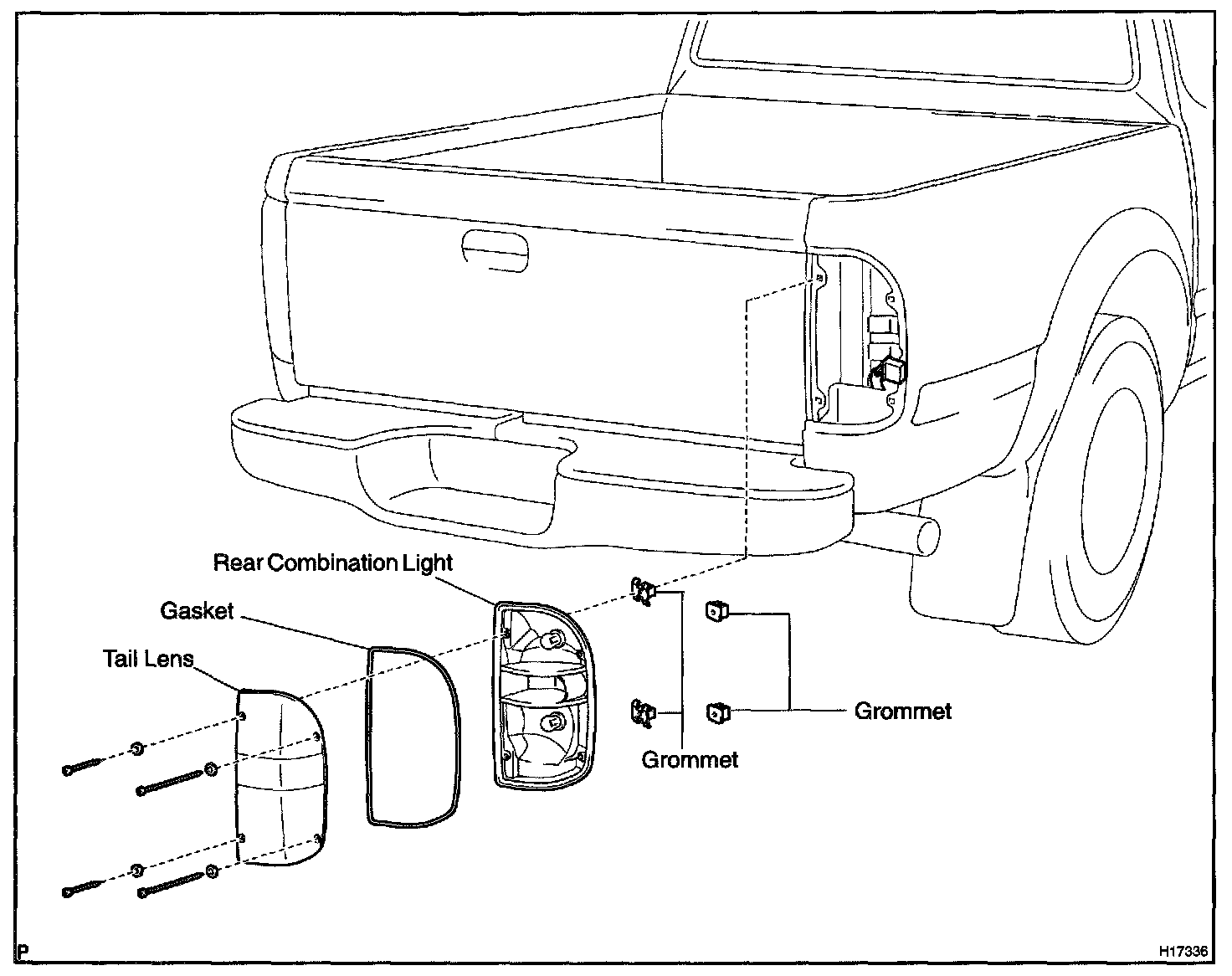 Rear Combination Light
Gasket
Tail Lens
Grommet
Grommet
P
H17336