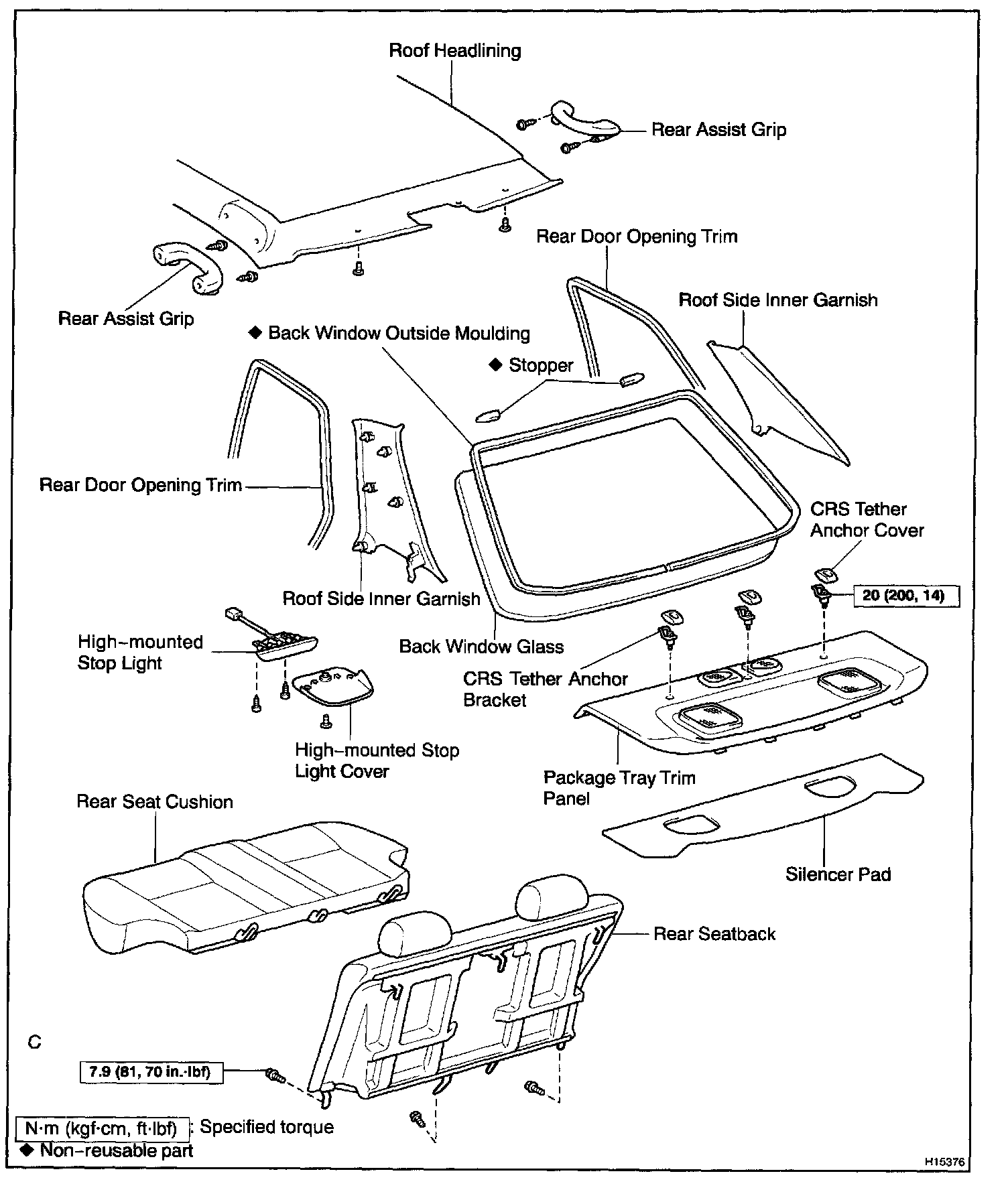 Roof Headlining

Rear Assist Grip

Rear Door Opening Trim

Roof Side Inner Garnish

Rear Assist Grip

◆ Back Window Outside Moulding

◆ Stopper

Rear Door Opening Trim

CRS Tether Anchor Cover

20 (200, 14)

Roof Side Inner Garnish

High–mounted Stop Light

Back Window Glass

CRS Tether Anchor Bracket

High–mounted Stop Light Cover

Package Tray Trim Panel

Rear Seat Cushion

Silencer Pad

Rear Seatback

C

7.9 (81, 70 in.·lbf)

N·m (kgf·cm, ft·lbf) : Specified torque

◆ Non–reusable part

H15376