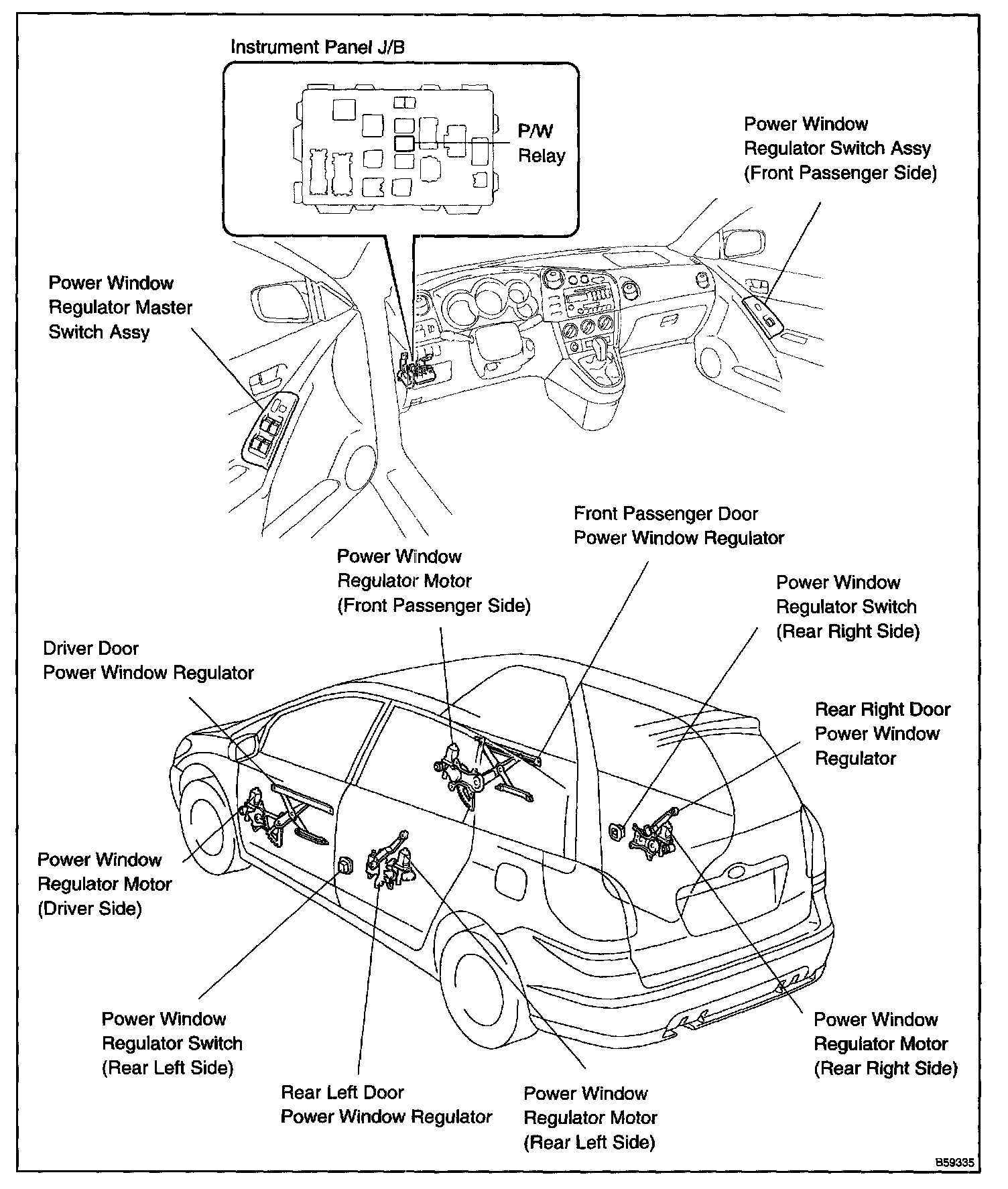 Instrument Panel J/B

P/W
Relay

Power Window
Regulator Switch Assy
(Front Passenger Side)

Power Window
Regulator Master
Switch Assy

Front Passenger Door
Power Window Regulator

Power Window
Regulator Motor
(Front Passenger Side)

Power Window
Regulator Switch
(Rear Right Side)

Driver Door
Power Window Regulator

Rear Right Door
Power Window
Regulator

Power Window
Regulator Motor
(Driver Side)

Power Window
Regulator Switch
(Rear Left Side)

Rear Left Door
Power Window Regulator

Power Window
Regulator Motor
(Rear Left Side)

Power Window
Regulator Motor
(Rear Right Side)

B59335