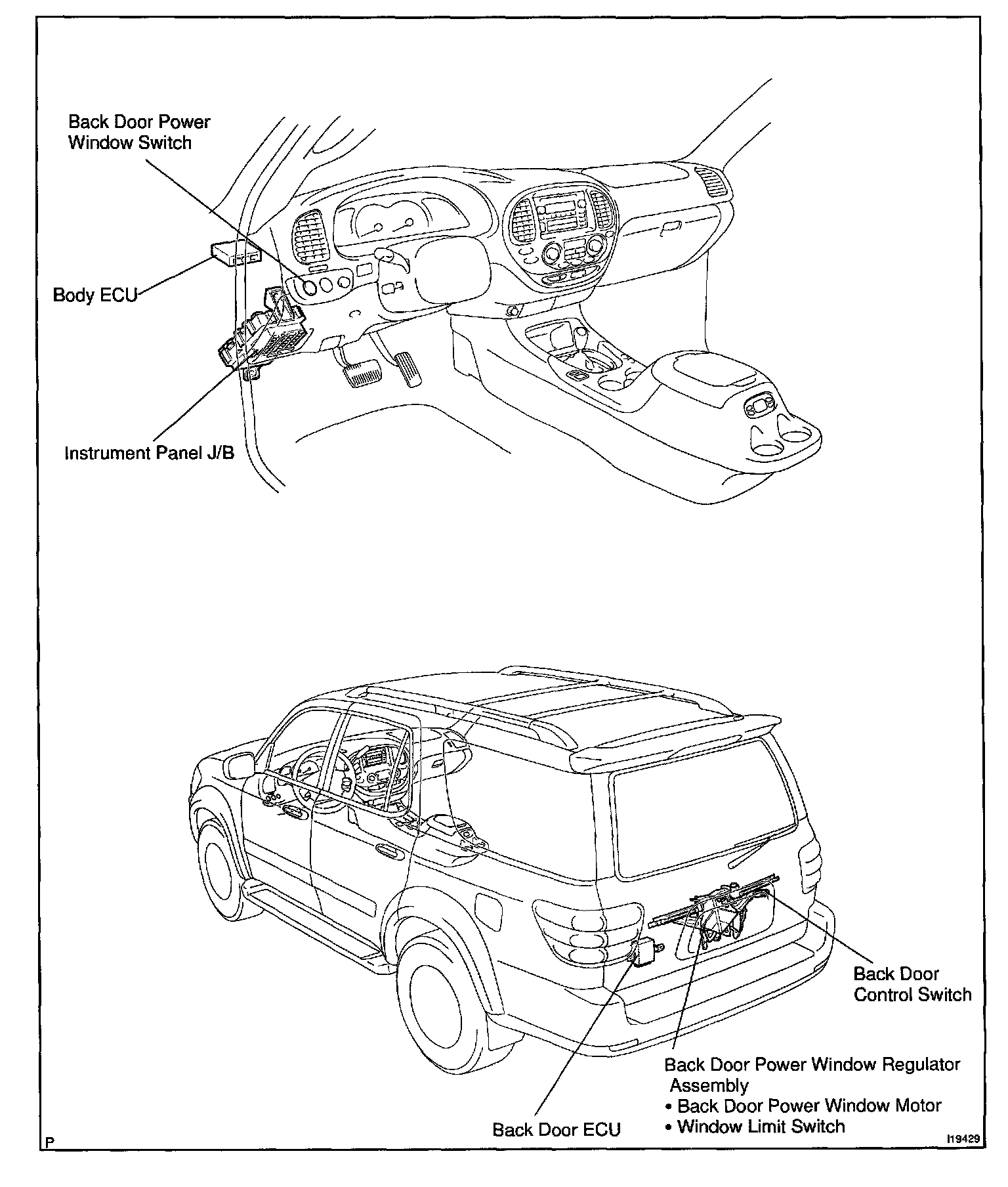 Back Door Power Window Switch

Body ECU

Instrument Panel J/B

Back Door Control Switch

Back Door Power Window Regulator Assembly
• Back Door Power Window Motor
• Window Limit Switch

Back Door ECU

P

I19429