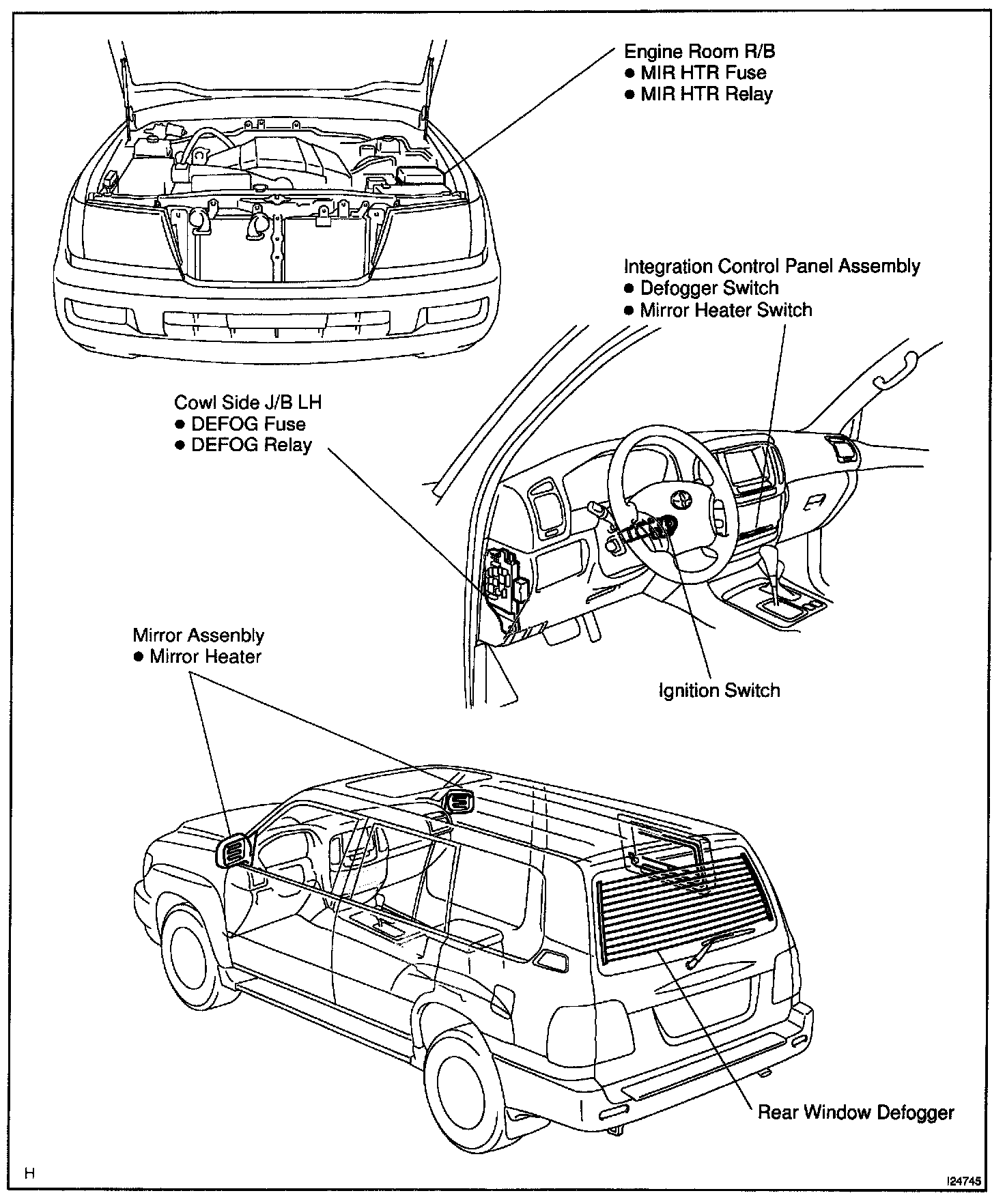 Engine Room R/B
● MIR HTR Fuse
● MIR HTR Relay

Integration Control Panel Assembly
● Defogger Switch
● Mirror Heater Switch

Cowl Side J/B LH
● DEFOG Fuse
● DEFOG Relay

Mirror Assenbly
● Mirror Heater

Ignition Switch

Rear Window Defogger

H

I24745