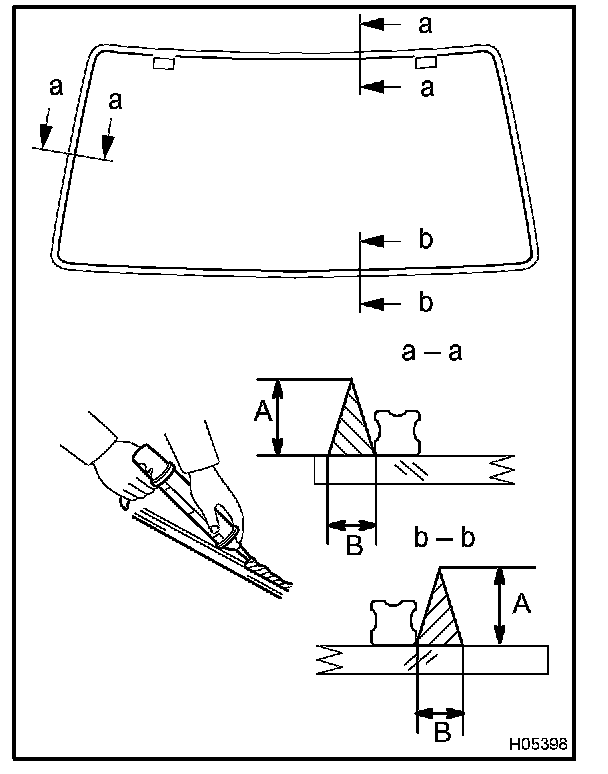 a
a
a
a
b
b
a – a
A
B
b – b
A
B
H05398