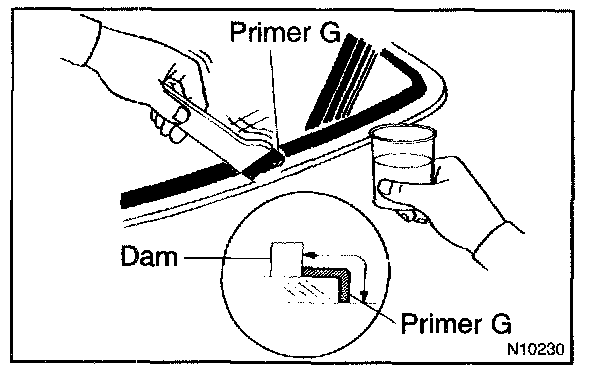 Primer G

Dam

Primer G

N10230