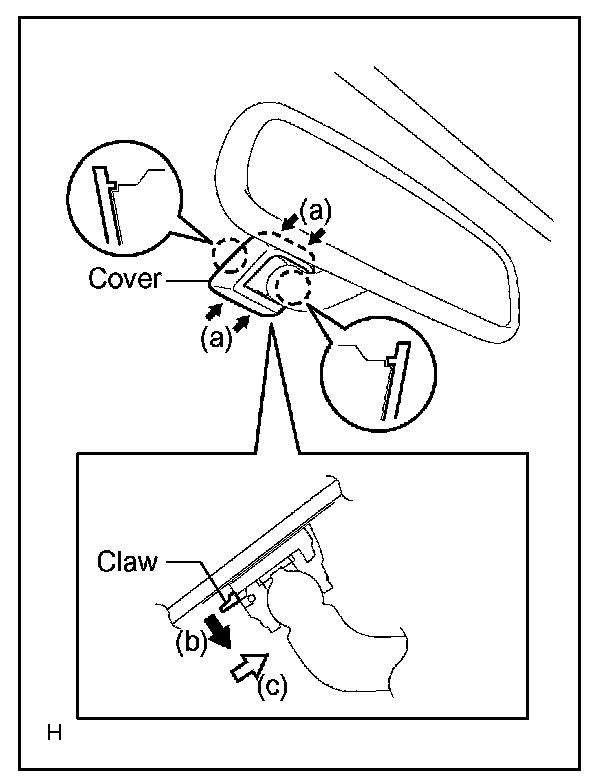 (a)
Cover
(a)
Claw
(b)
(c)
H