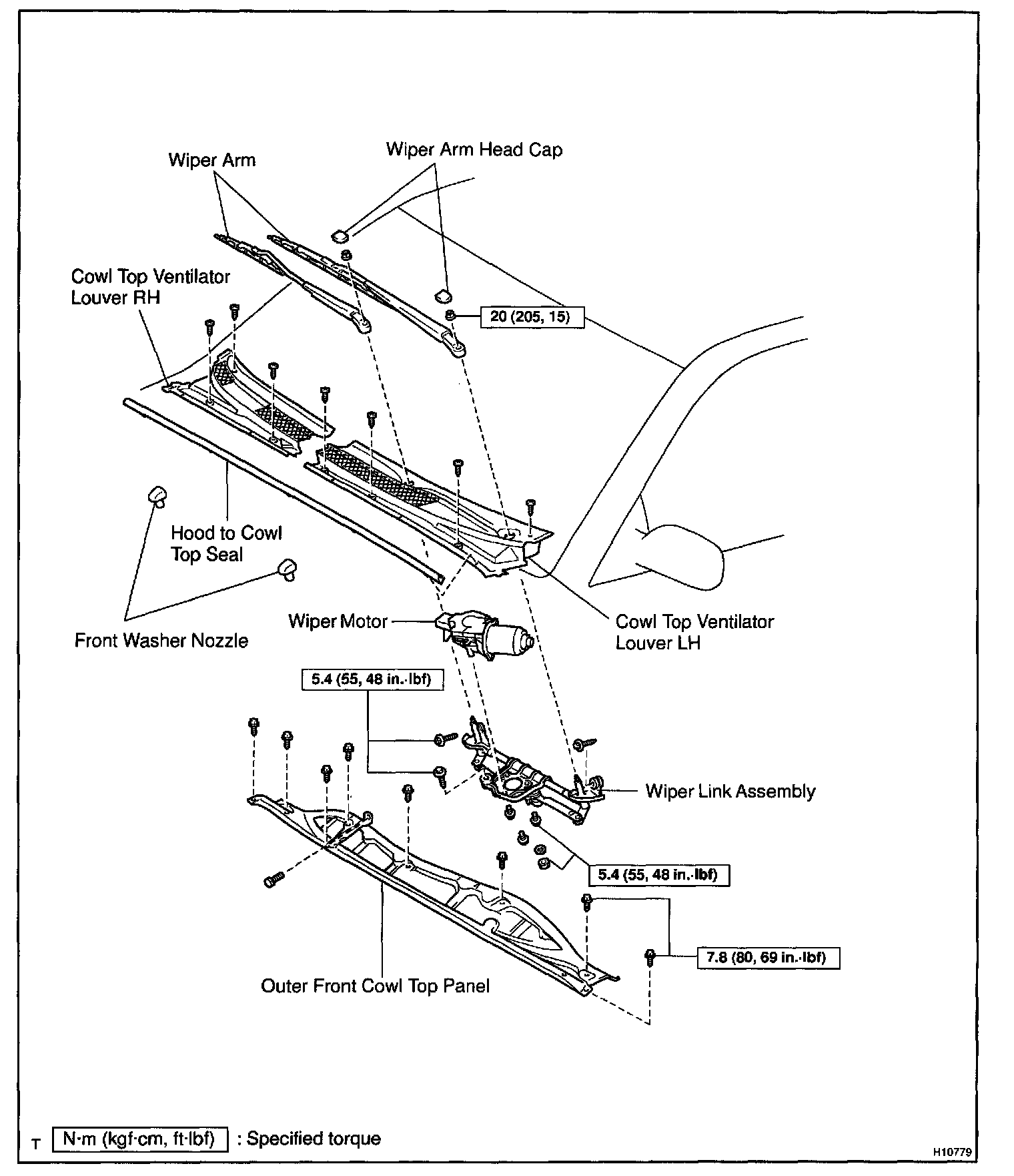 Wiper Arm

Wiper Arm Head Cap

Cowl Top Ventilator Louver RH

20 (205, 15)

Hood to Cowl Top Seal

Front Washer Nozzle

Wiper Motor

Cowl Top Ventilator Louver LH

5.4 (55, 48 in.·lbf)

Wiper Link Assembly

5.4 (55, 48 in.·lbf)

7.8 (80, 69 in.·lbf)

Outer Front Cowl Top Panel

T N·m (kgf·cm, ft·lbf) : Specified torque

H10779