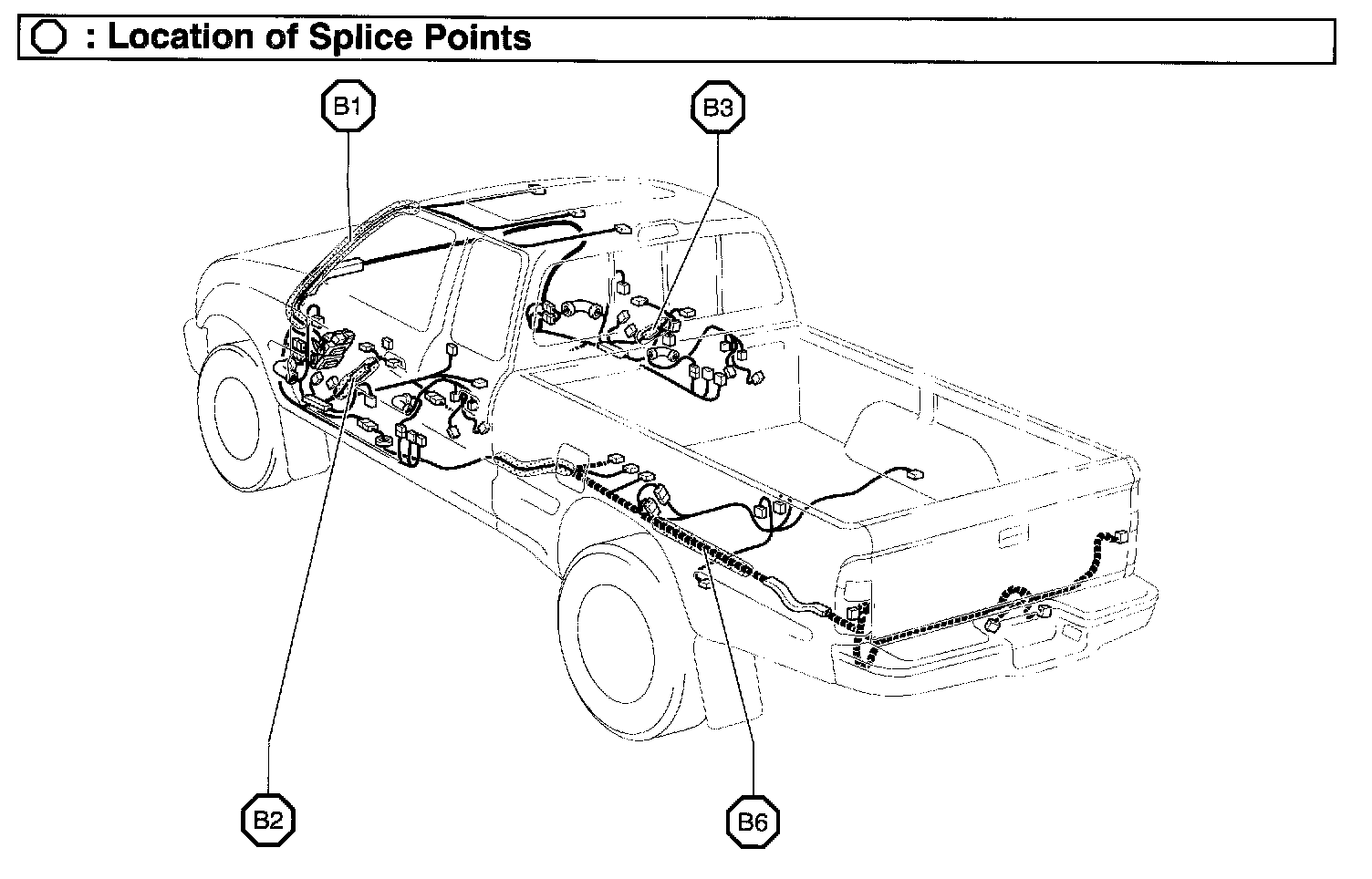 : Location of Splice Points

B1

B3

B2

B6