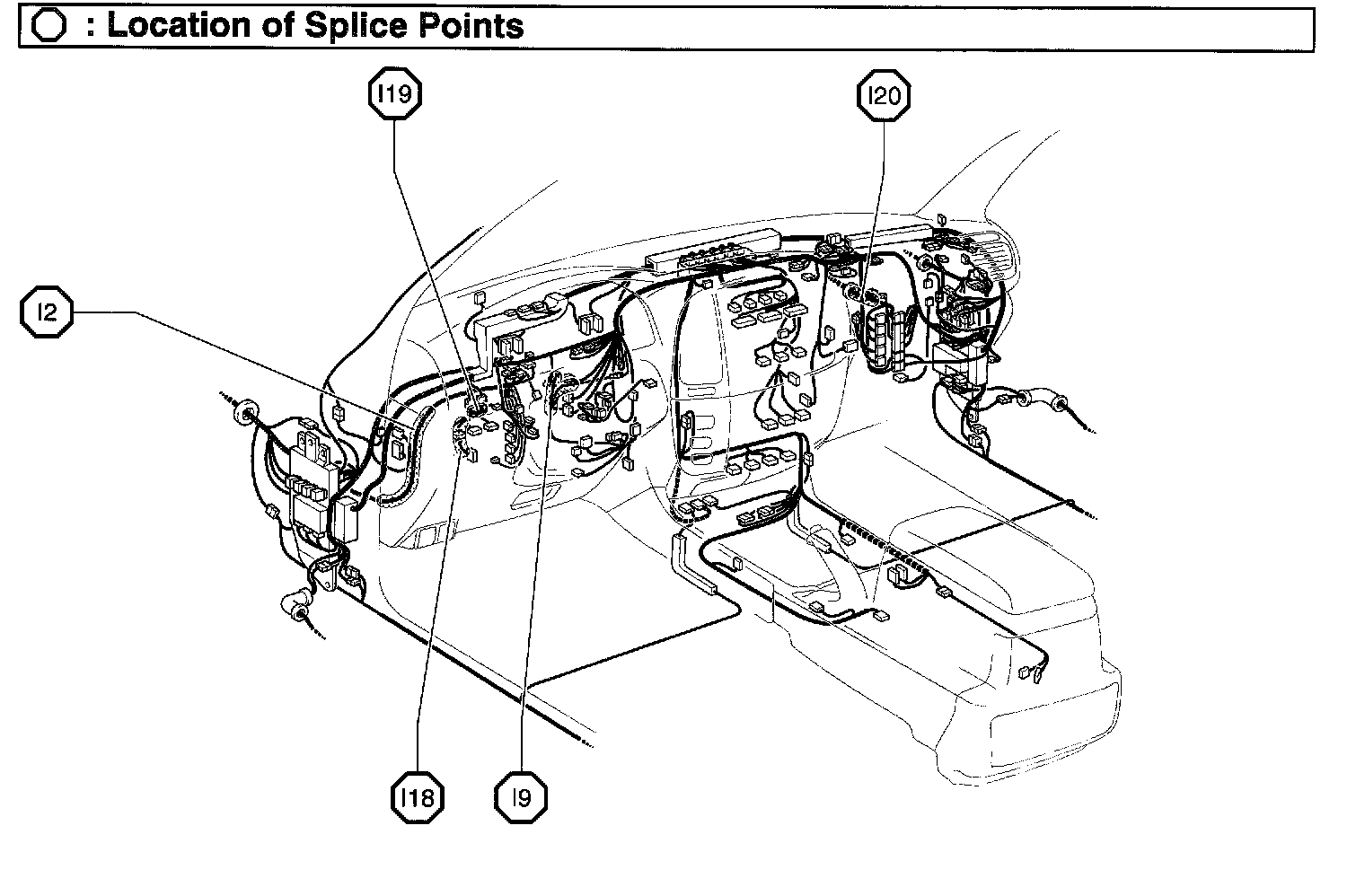 : Location of Splice Points

I19

I20

I2

I18

I9