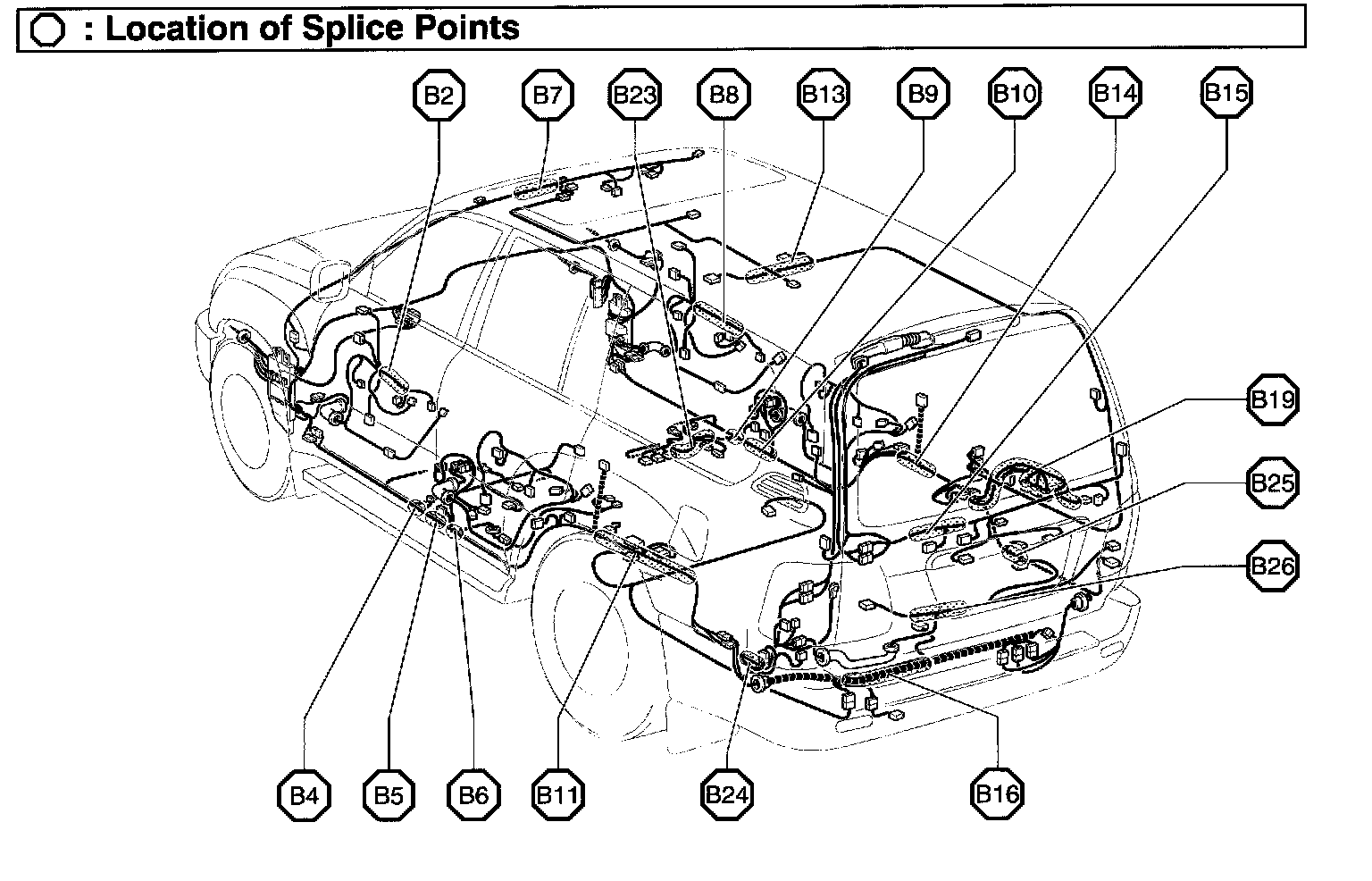 : Location of Splice Points

B2
B7
B23
B8
B13
B9
B10
B14
B15
B19
B25
B26
B4
B5
B6
B11
B24
B16