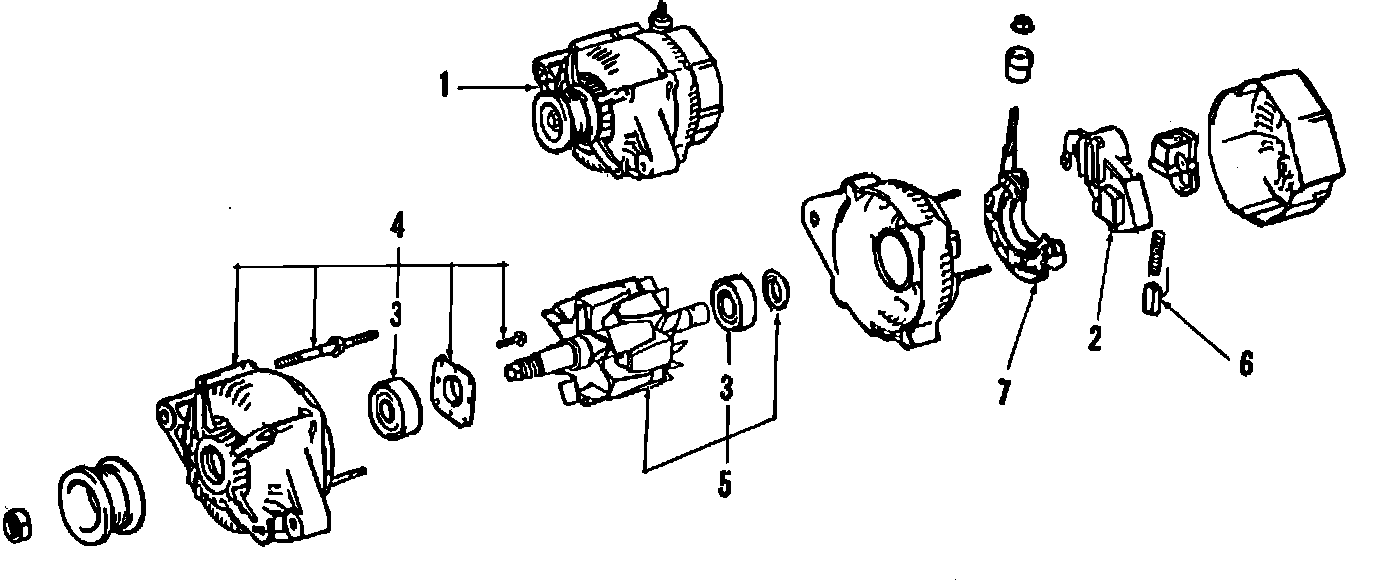 1
4
3
3
5
7
2
6