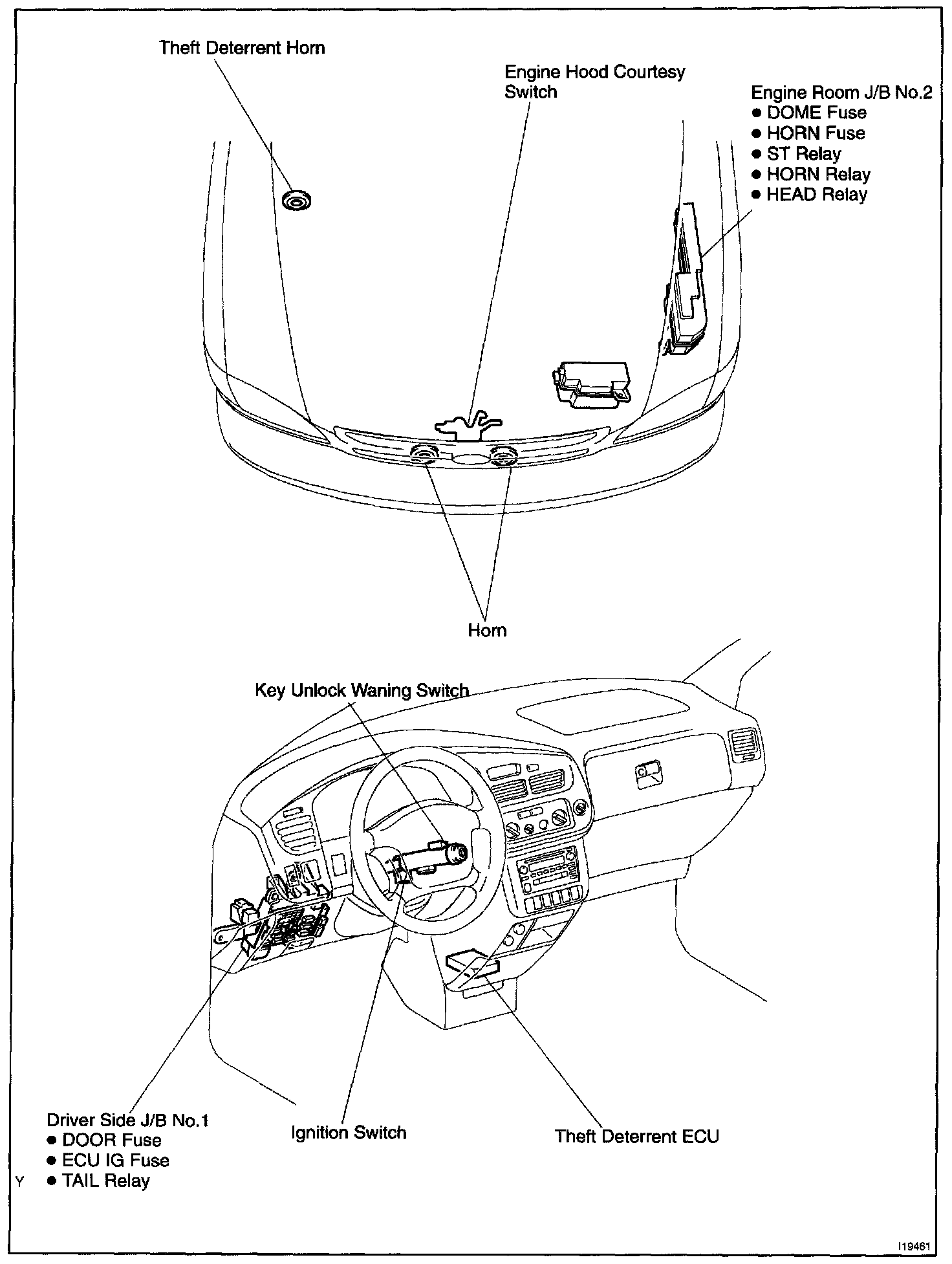 Theft Deterrent Horn

Engine Hood Courtesy Switch

Engine Room J/B No.2
● DOME Fuse
● HORN Fuse
● ST Relay
● HORN Relay
● HEAD Relay

Horn

Key Unlock Waning Switch

Driver Side J/B No.1
● DOOR Fuse
● ECU IG Fuse
● TAIL Relay

Y

Ignition Switch

Theft Deterrent ECU

I19461