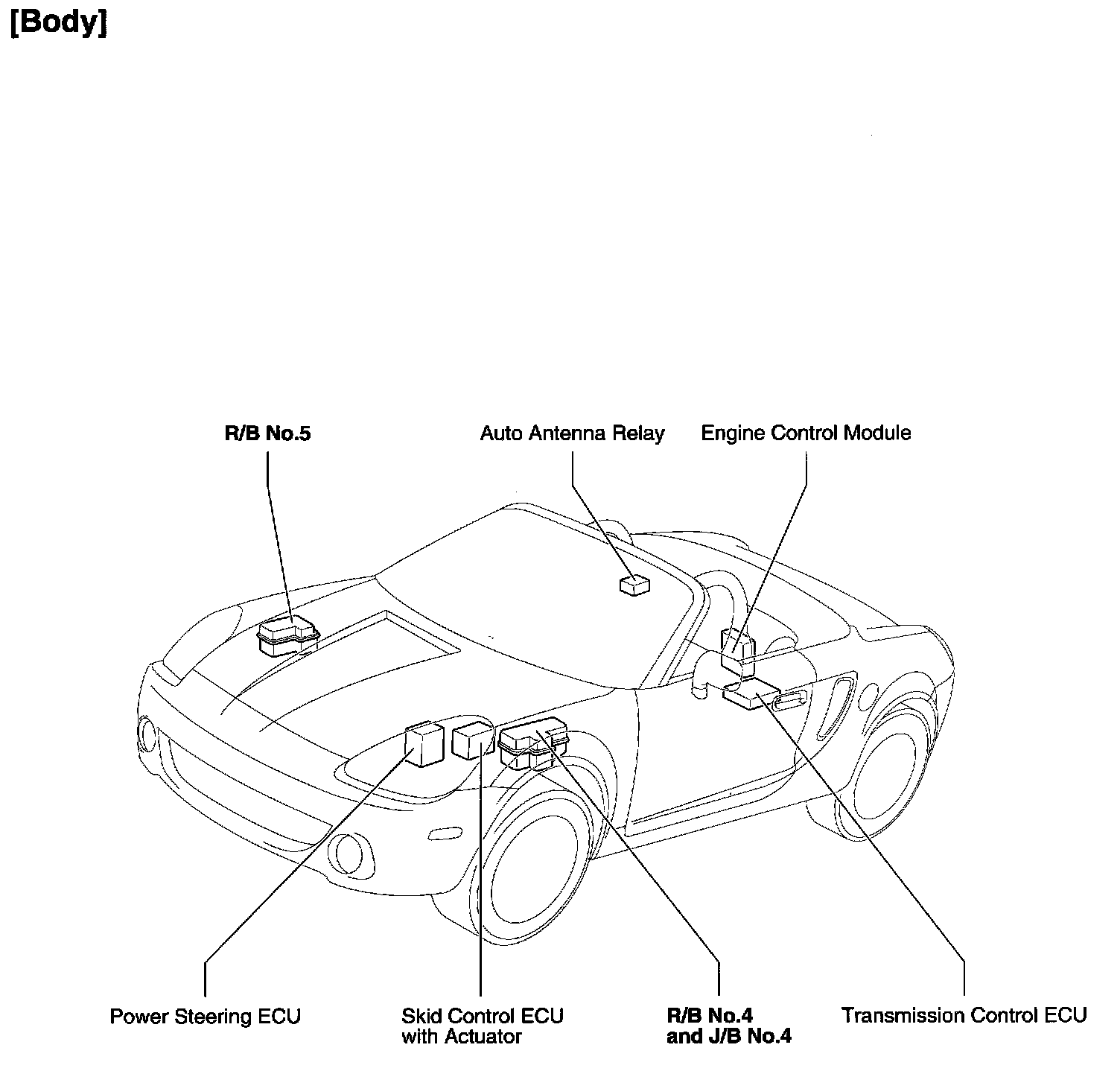 [Body]

R/B No.5

Auto Antenna Relay

Engine Control Module

Power Steering ECU

Skid Control ECU with Actuator

R/B No.4 and J/B No.4

Transmission Control ECU