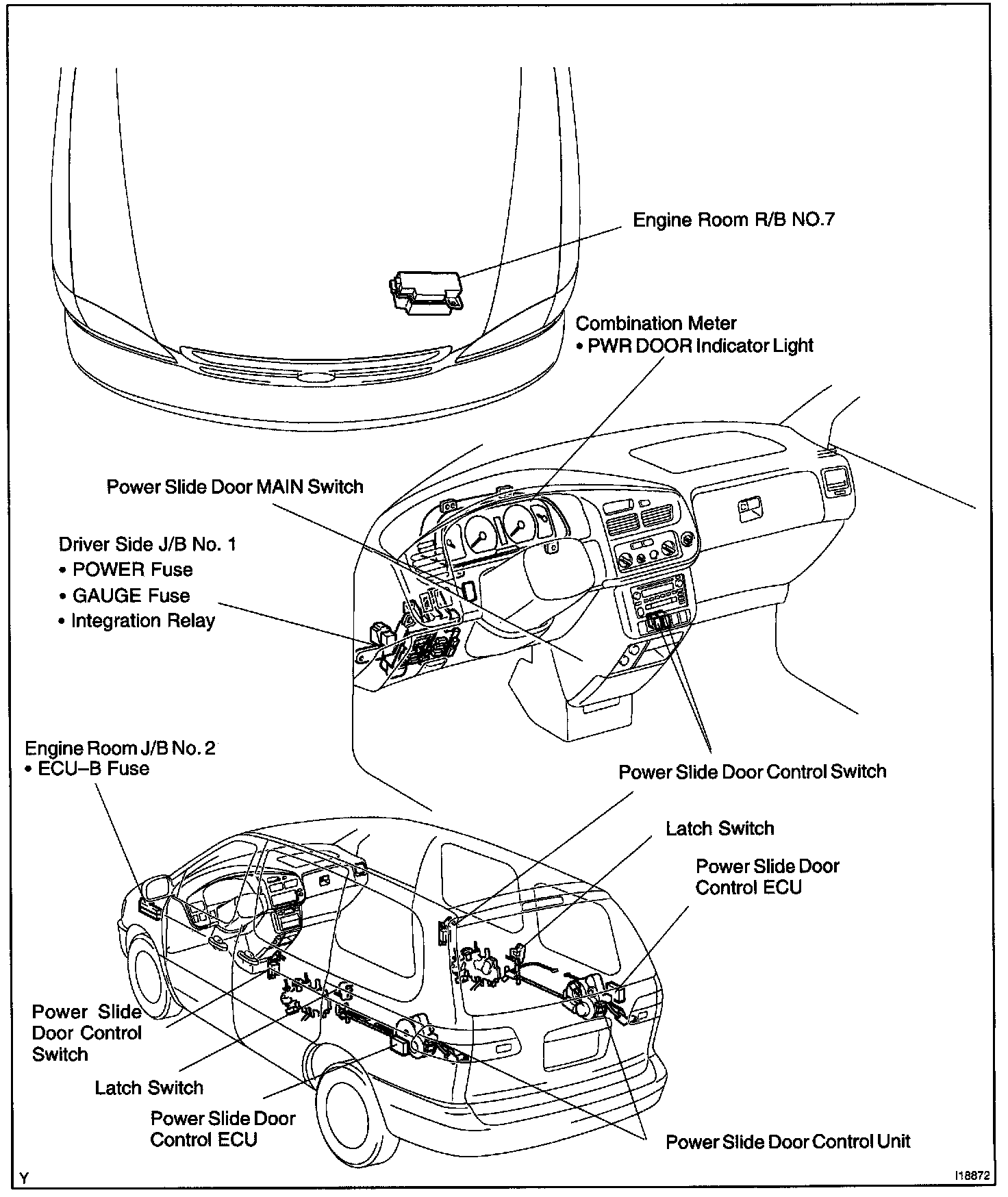 Engine Room R/B NO.7

Combination Meter
• PWR DOOR Indicator Light

Power Slide Door MAIN Switch

Driver Side J/B No. 1
• POWER Fuse
• GAUGE Fuse
• Integration Relay

Engine Room J/B No. 2
• ECU–B Fuse

Power Slide Door Control Switch

Latch Switch

Power Slide Door Control ECU

Power Slide Door Control Switch

Latch Switch

Power Slide Door Control ECU

Power Slide Door Control Unit

Y

I18872