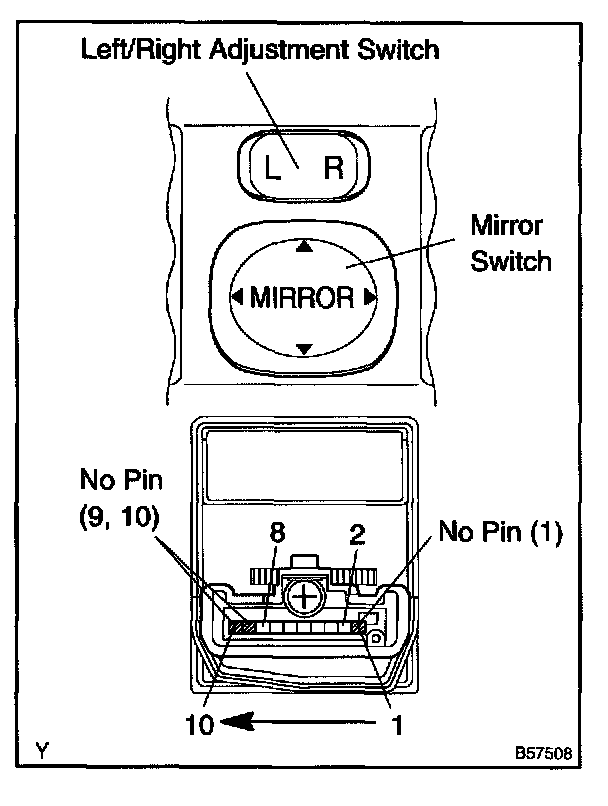 Left/Right Adjustment Switch

L R

Mirror Switch

MIRROR

No Pin (9, 10)

8

2

No Pin (1)

10

1

Y

B57508