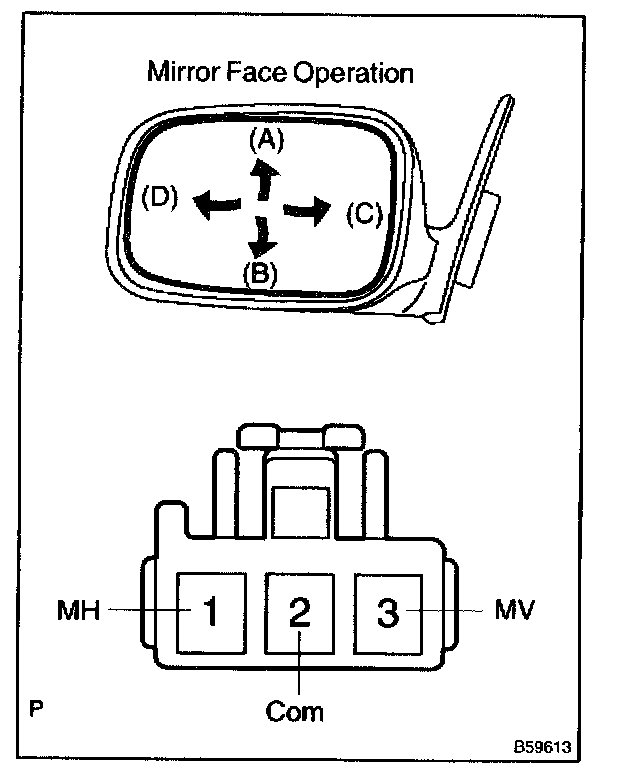 Mirror Face Operation

(A)
(D)
(C)
(B)

MH
1
2
3
MV
Com

P

B59613