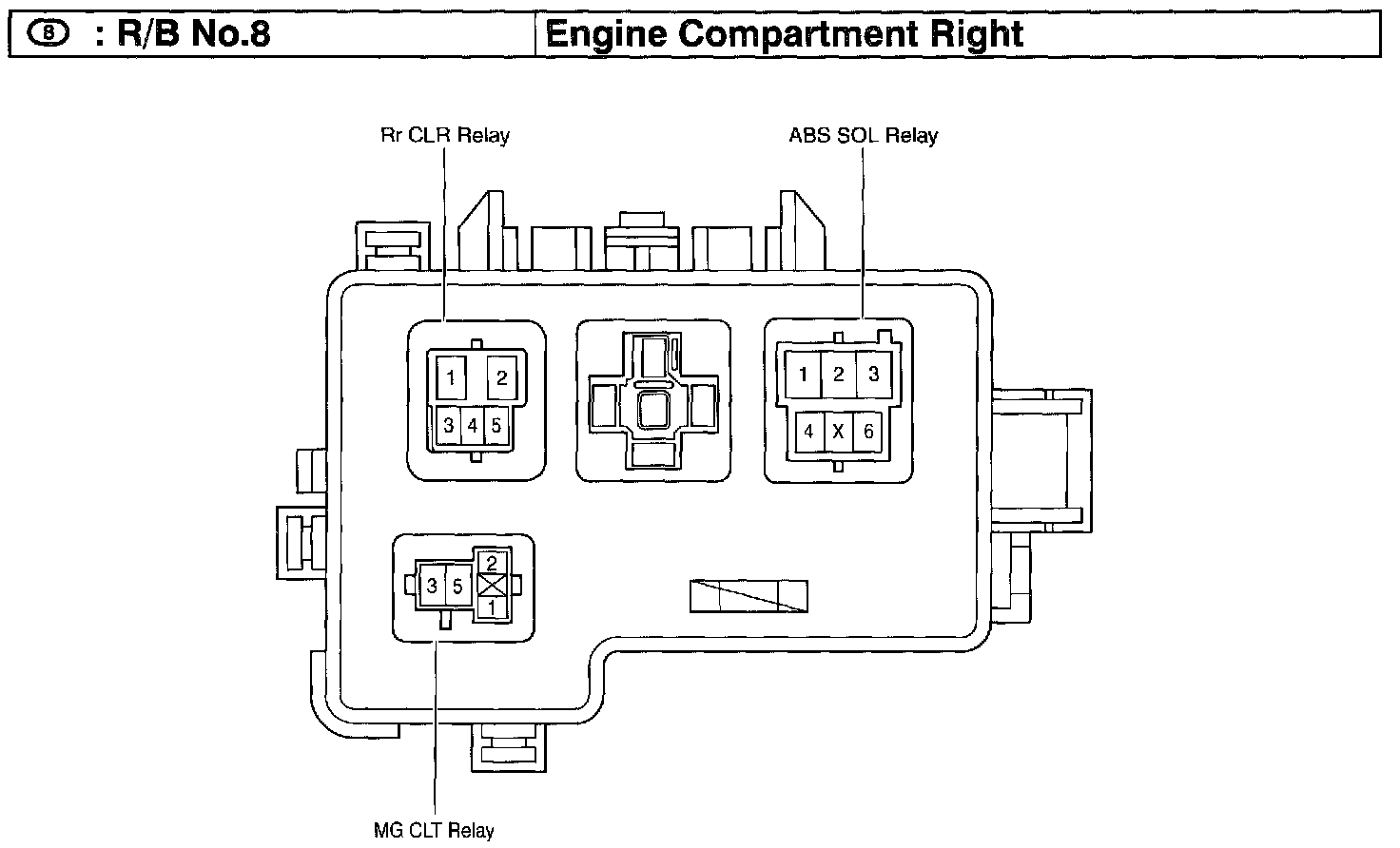 8 : R/B No.8

Engine Compartment Right

Rr CLR Relay

ABS SOL Relay

1 2
3 4 5

1 2 3
4 X 6

3 5 2 1

MG CLT Relay