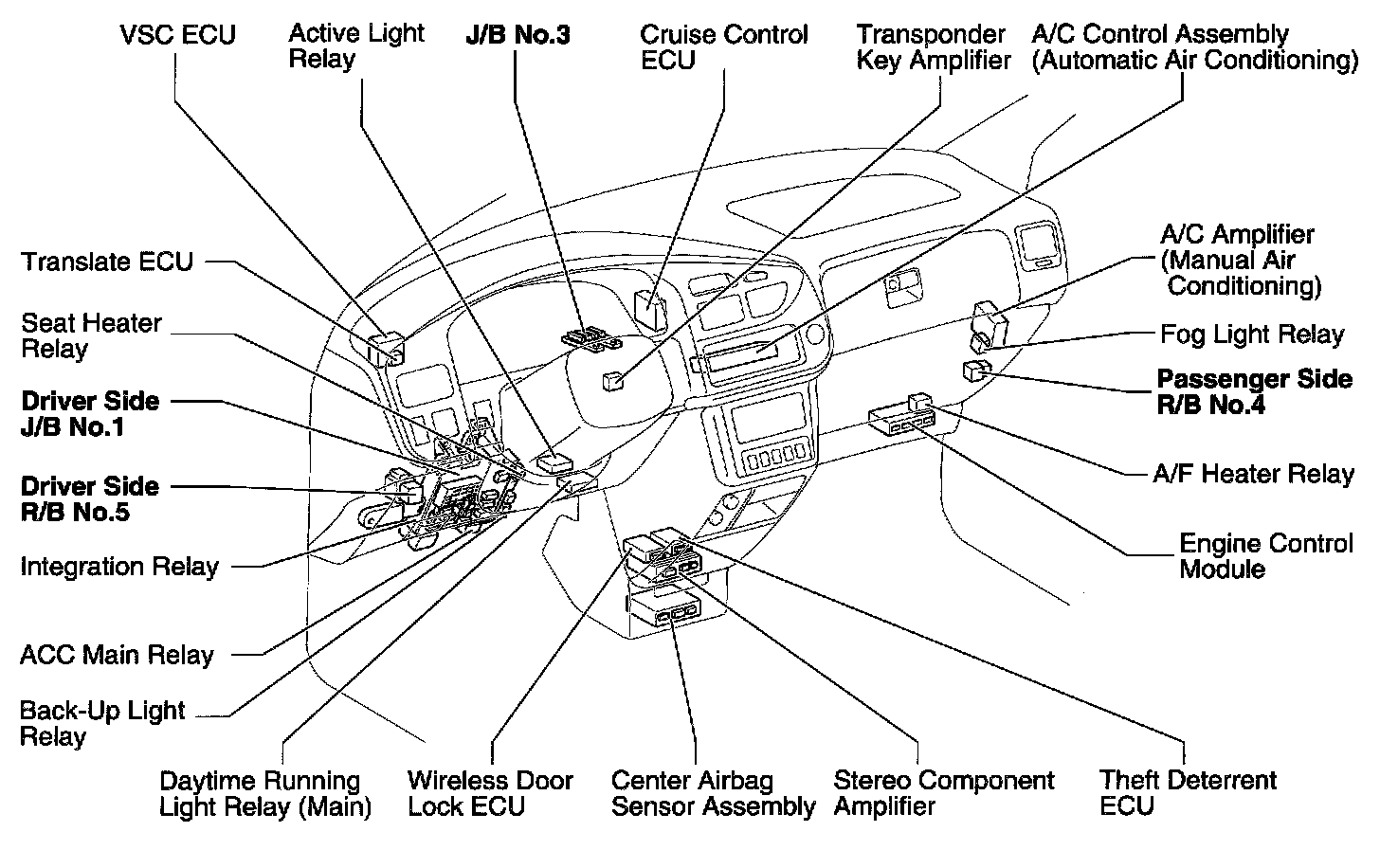 VSC ECU
Active Light Relay
J/B No.3
Cruise Control ECU
Transponder Key Amplifier
A/C Control Assembly (Automatic Air Conditioning)
Translate ECU
Seat Heater Relay
Driver Side J/B No.1
Driver Side R/B No.5
Integration Relay
ACC Main Relay
Back-Up Light Relay
A/C Amplifier (Manual Air Conditioning)
Fog Light Relay
Passenger Side R/B No.4
A/F Heater Relay
Engine Control Module
Daytime Running Light Relay (Main)
Wireless Door Lock ECU
Center Airbag Sensor Assembly
Stereo Component Amplifier
Theft Deterrent ECU