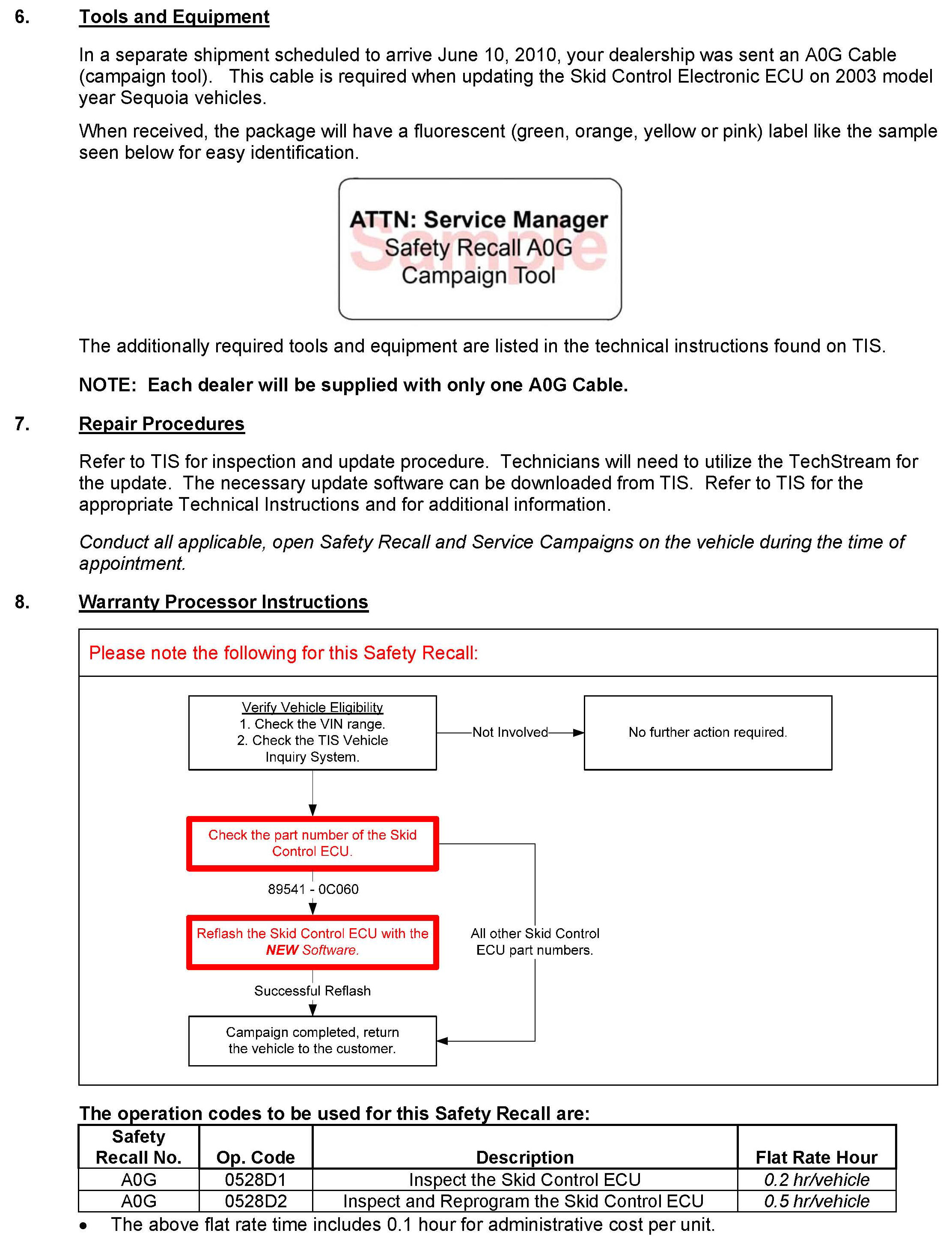 6. Tools and Equipment

In a separate shipment scheduled to arrive June 10, 2010, your dealership was sent an A0G Cable (campaign tool). This cable is required when updating the Skid Control Electronic ECU on 2003 model year Sequoia vehicles.

When received, the package will have a fluorescent (green, orange, yellow or pink) label like the sample seen below for easy identification.

ATTN: Service Manager
Safety Recall A0G
Campaign Tool
Sample

The additionally required tools and equipment are listed in the technical instructions found on TIS.

NOTE: Each dealer will be supplied with only one A0G Cable.

7. Repair Procedures

Refer to TIS for inspection and update procedure. Technicians will need to utilize the TechStream for the update. The necessary update software can be downloaded from TIS. Refer to TIS for the appropriate Technical Instructions and for additional information.

Conduct all applicable, open Safety Recall and Service Campaigns on the vehicle during the time of appointment.

8. Warranty Processor Instructions

Please note the following for this Safety Recall:

Verify Vehicle Eligibility
1. Check the VIN range.
2. Check the TIS Vehicle Inquiry System.

Not Involved

No further action required.

Check the part number of the Skid Control ECU.

89541 - 0C060

Reflash the Skid Control ECU with the NEW Software.

All other Skid Control ECU part numbers.

Successful Reflash

Campaign completed, return the vehicle to the customer.

The operation codes to be used for this Safety Recall are:

| Safety Recall No. | Op. Code | Description | Flat Rate Hour |
|---|---|---|---|
| A0G | 0528D1 | Inspect the Skid Control ECU | 0.2 hr/vehicle |
| A0G | 0528D2 | Inspect and Reprogram the Skid Control ECU | 0.5 hr/vehicle |

• The above flat rate time includes 0.1 hour for administrative cost per unit.