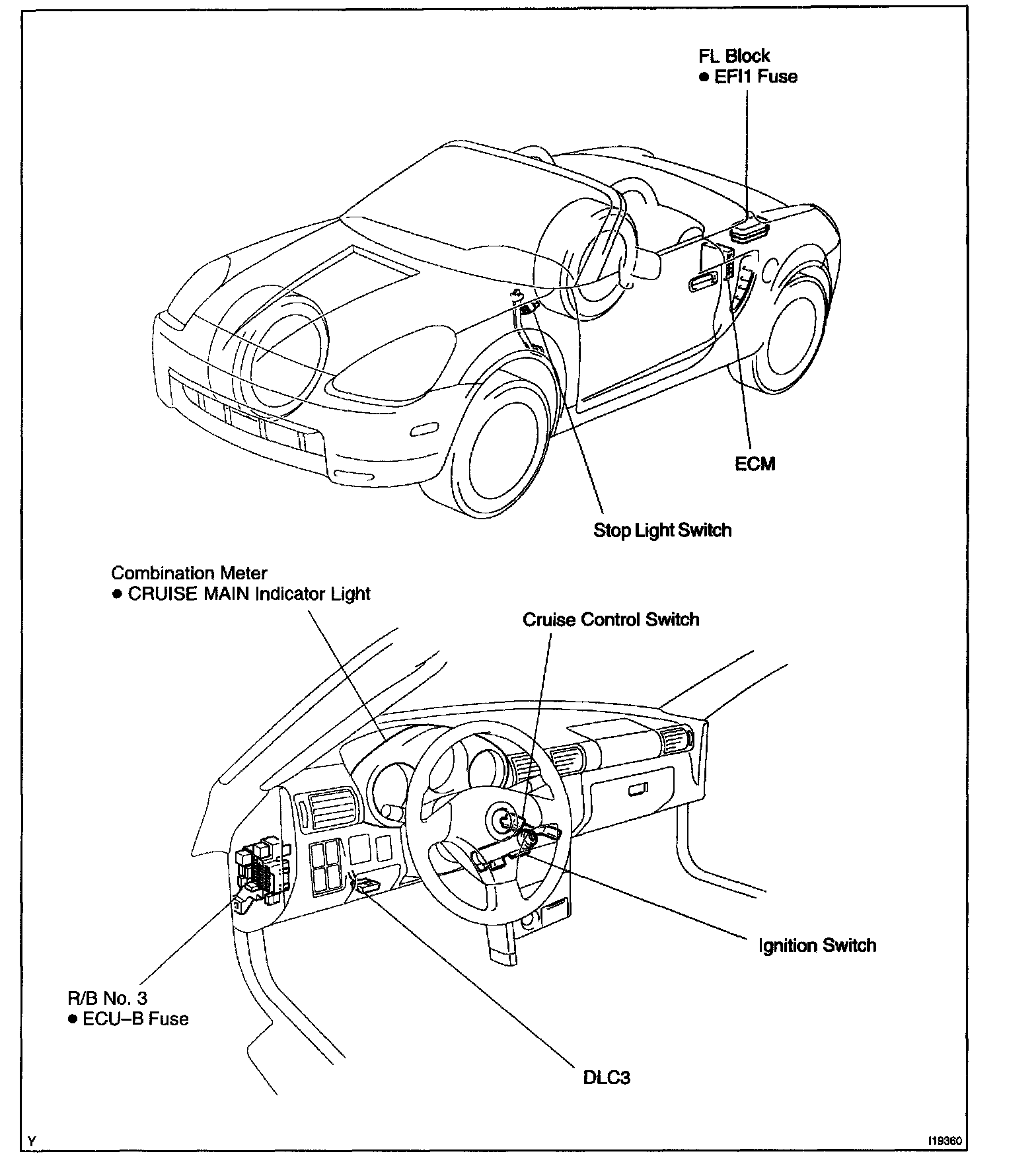 FL Block
● EFI1 Fuse

ECM

Stop Light Switch

Combination Meter
● CRUISE MAIN Indicator Light

Cruise Control Switch

Ignition Switch

R/B No. 3
● ECU–B Fuse

DLC3

Y

I19360