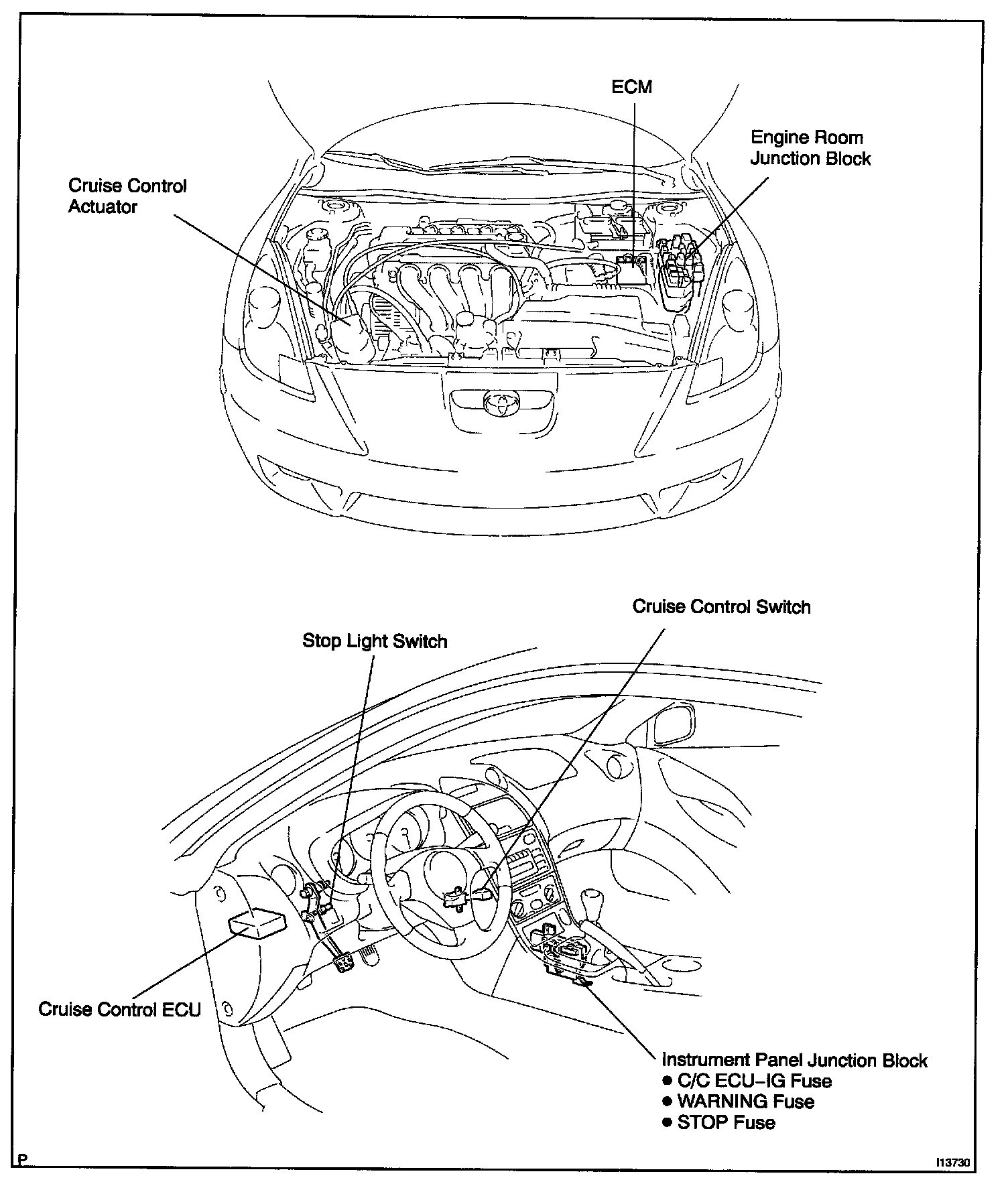 ECM

Engine Room Junction Block

Cruise Control Actuator

Cruise Control Switch

Stop Light Switch

Cruise Control ECU

Instrument Panel Junction Block
● C/C ECU–IG Fuse
● WARNING Fuse
● STOP Fuse

P

I13730