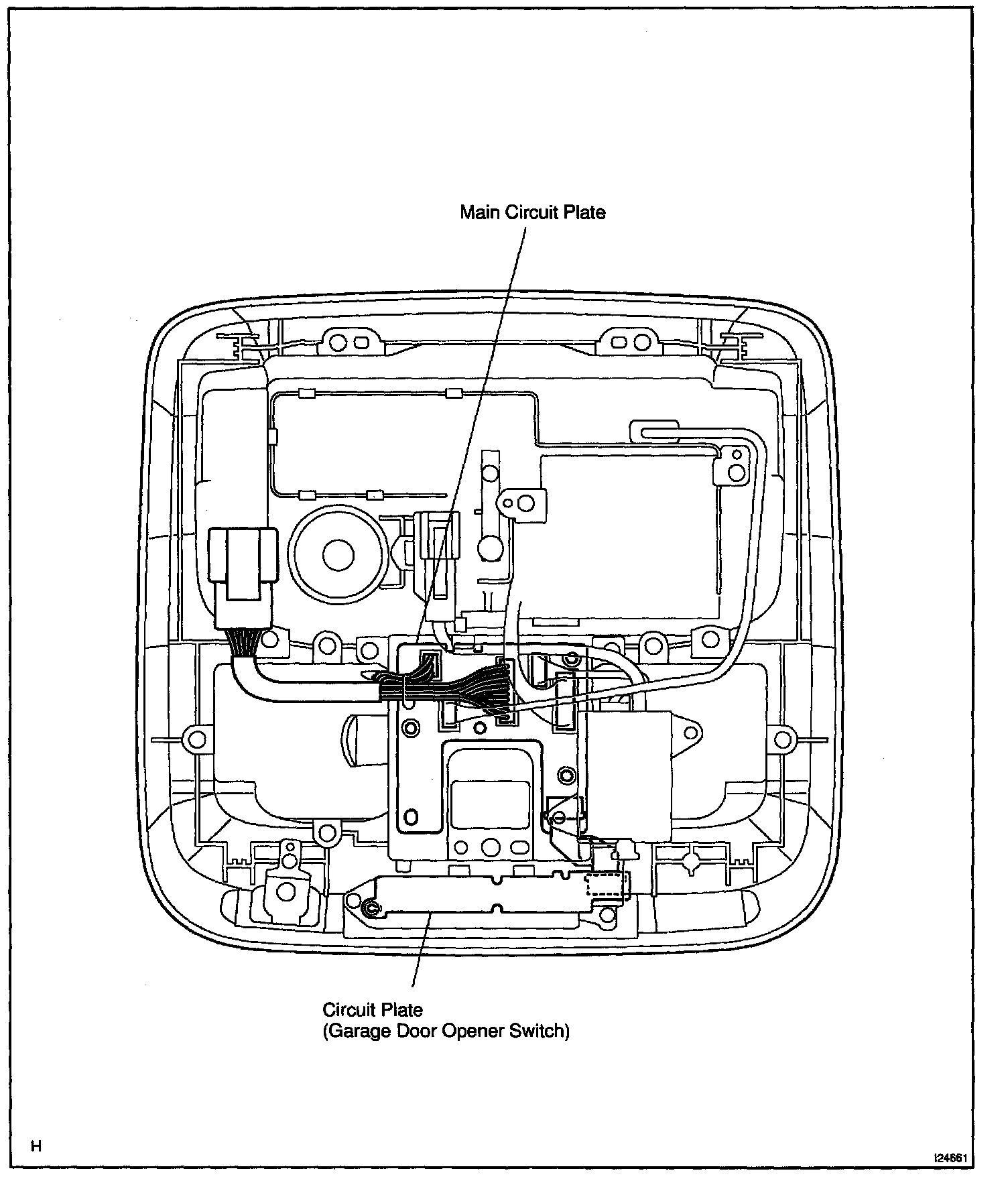 Main Circuit Plate

Circuit Plate
(Garage Door Opener Switch)

H

I24661