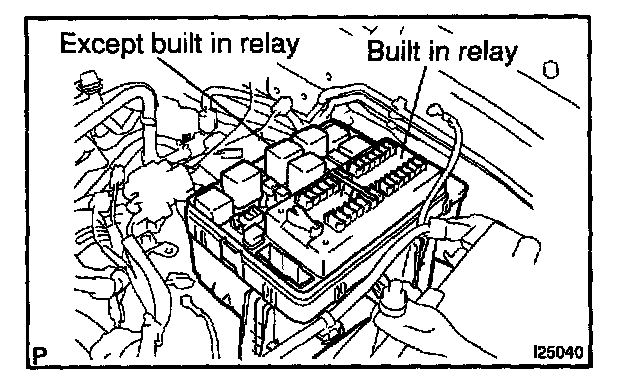 Except built in relay

Built in relay

P

I25040