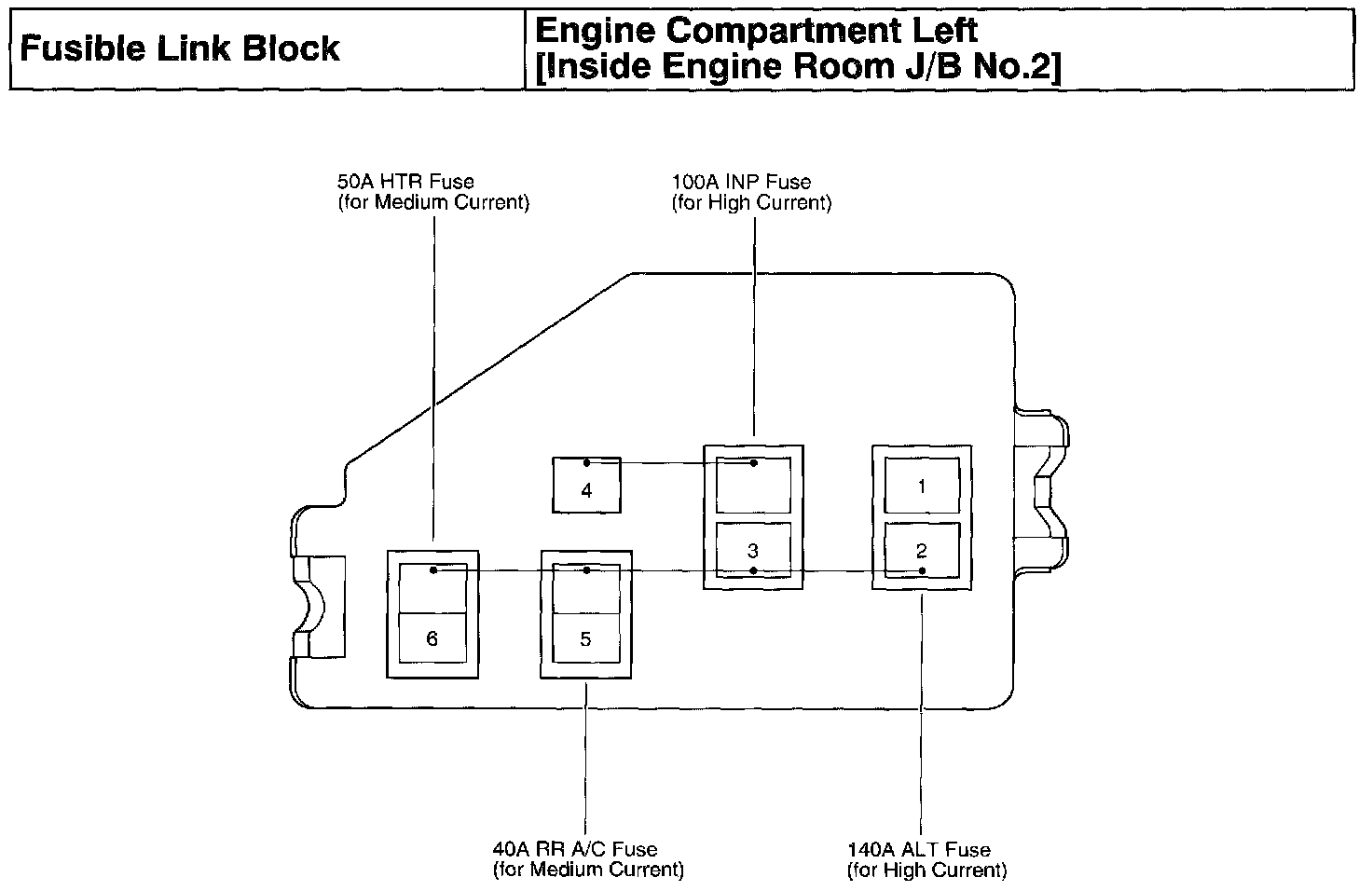 | Fusible Link Block | Engine Compartment Left [Inside Engine Room J/B No.2] |
|---|---|

50A HTR Fuse
(for Medium Current)

100A INP Fuse
(for High Current)

4

1

3

2

6

5

40A RR A/C Fuse
(for Medium Current)

140A ALT Fuse
(for High Current)