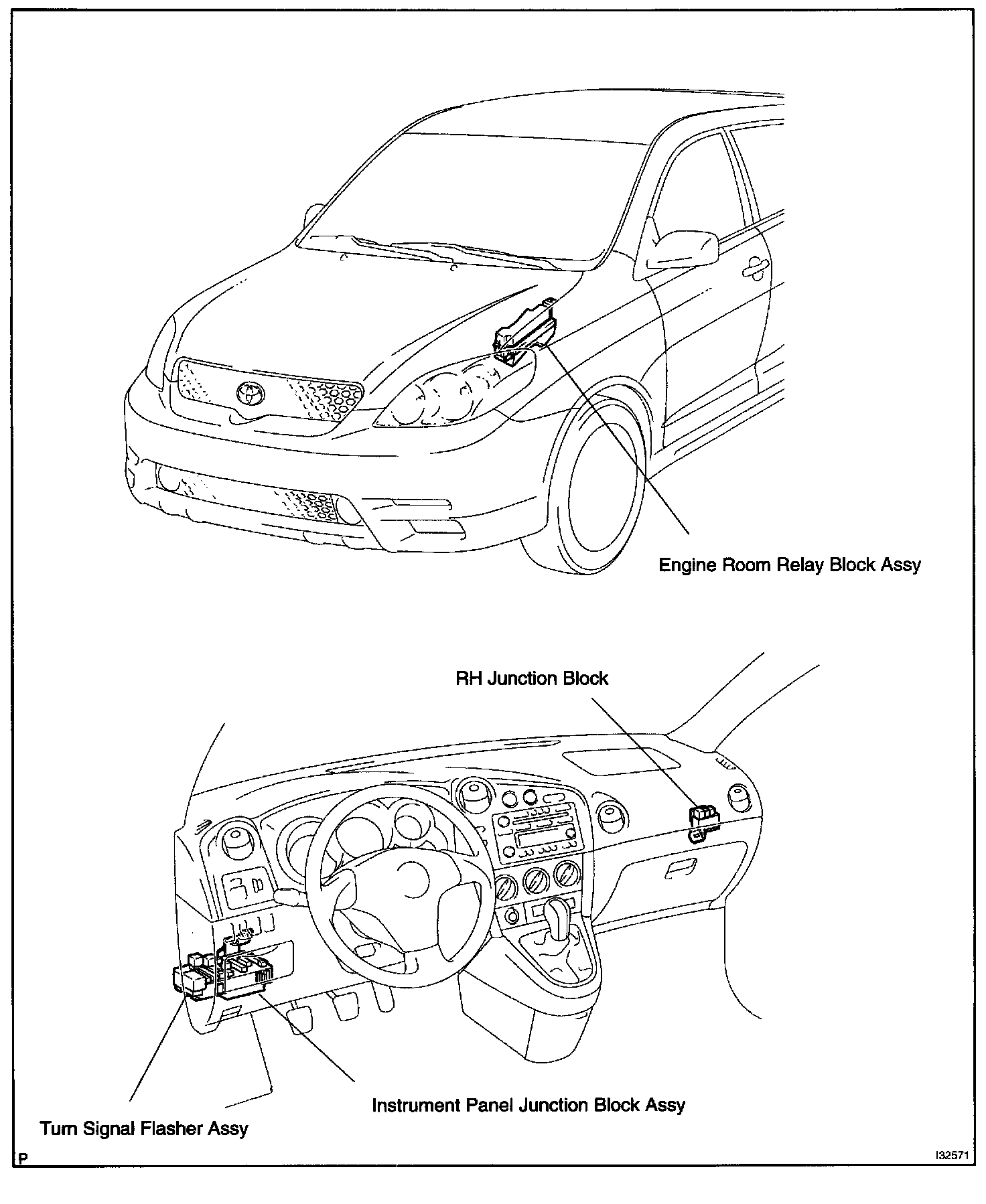 Engine Room Relay Block Assy

RH Junction Block

Instrument Panel Junction Block Assy

Turn Signal Flasher Assy

P

I32571