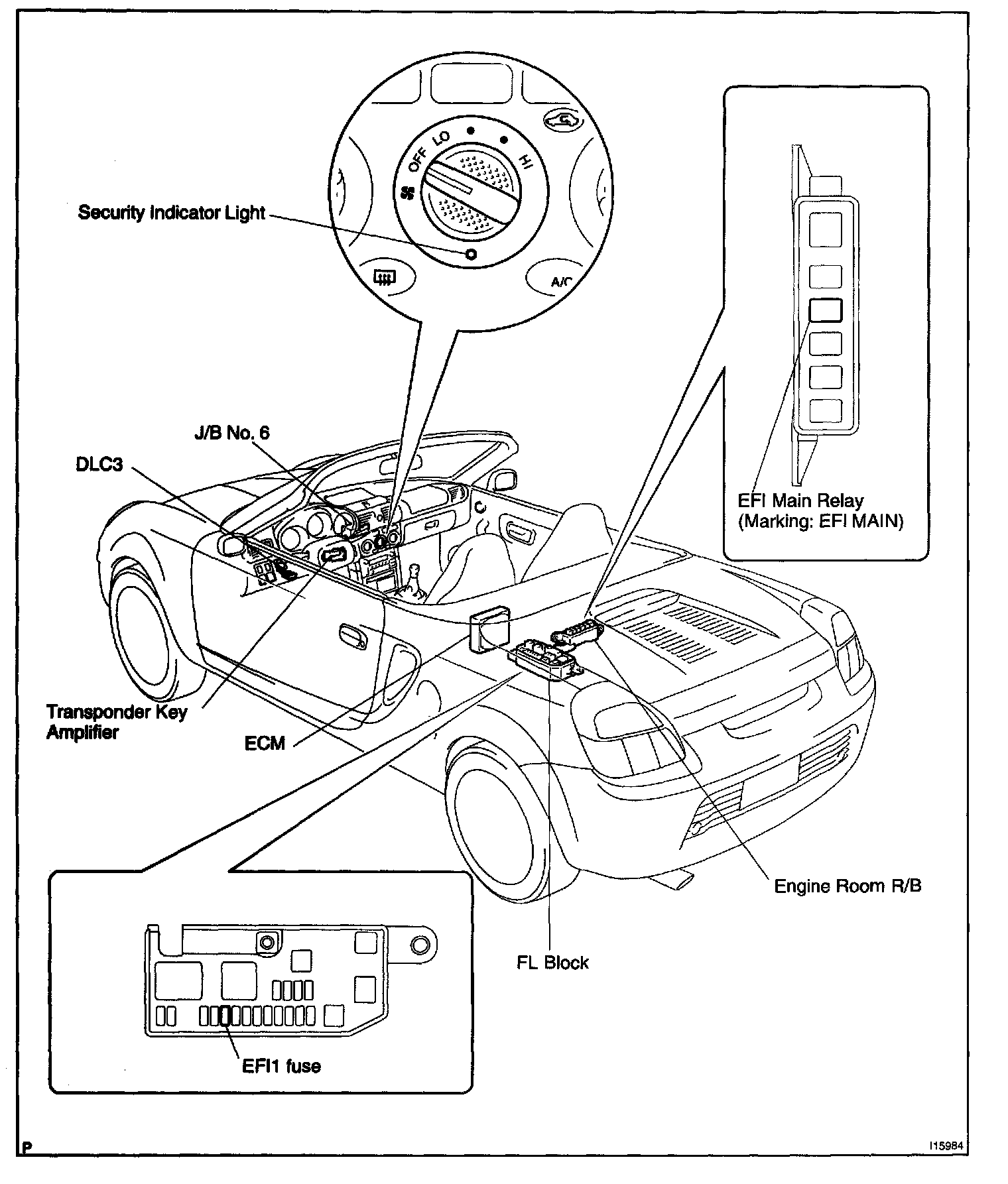 OFF LO HI

A/C

Security Indicator Light

EFI Main Relay (Marking: EFI MAIN)

J/B No. 6

DLC3

Transponder Key Amplifier

ECM

Engine Room R/B

FL Block

EFI1 fuse

P

I15984