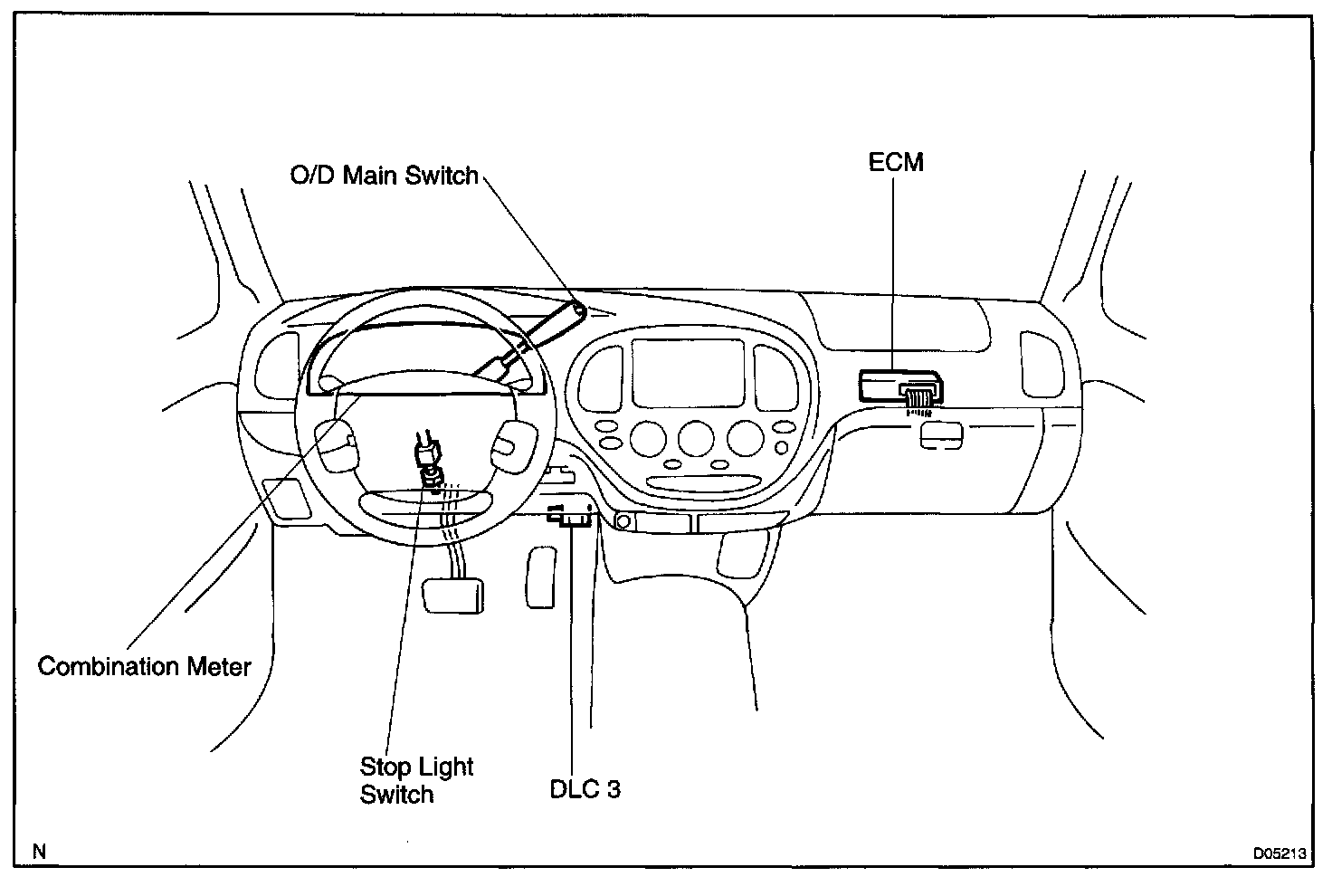 O/D Main Switch

ECM

Combination Meter

Stop Light Switch

DLC 3

N

D05213