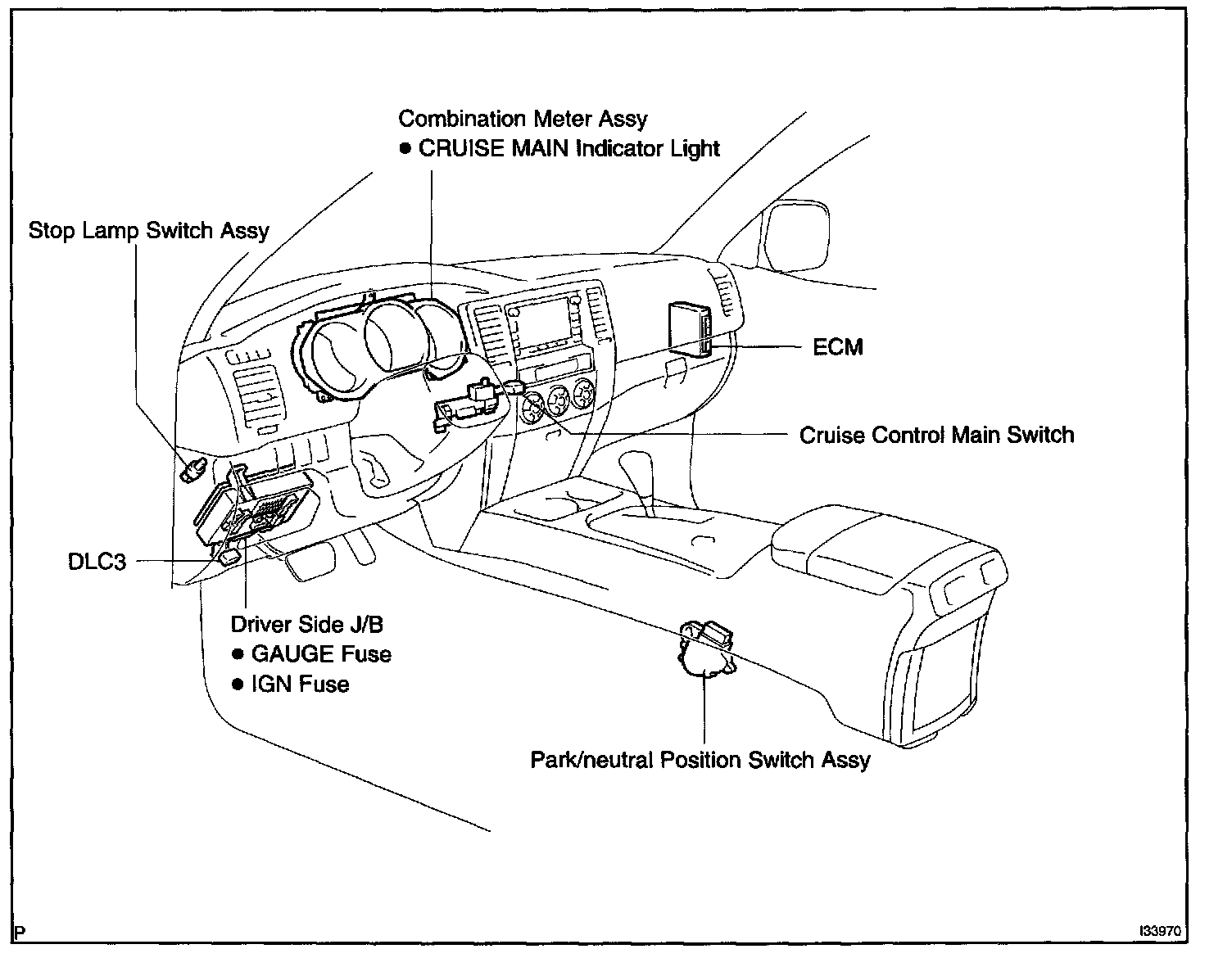 Combination Meter Assy
● CRUISE MAIN Indicator Light

Stop Lamp Switch Assy

ECM

Cruise Control Main Switch

DLC3

Driver Side J/B
● GAUGE Fuse
● IGN Fuse

Park/neutral Position Switch Assy

P

I33970