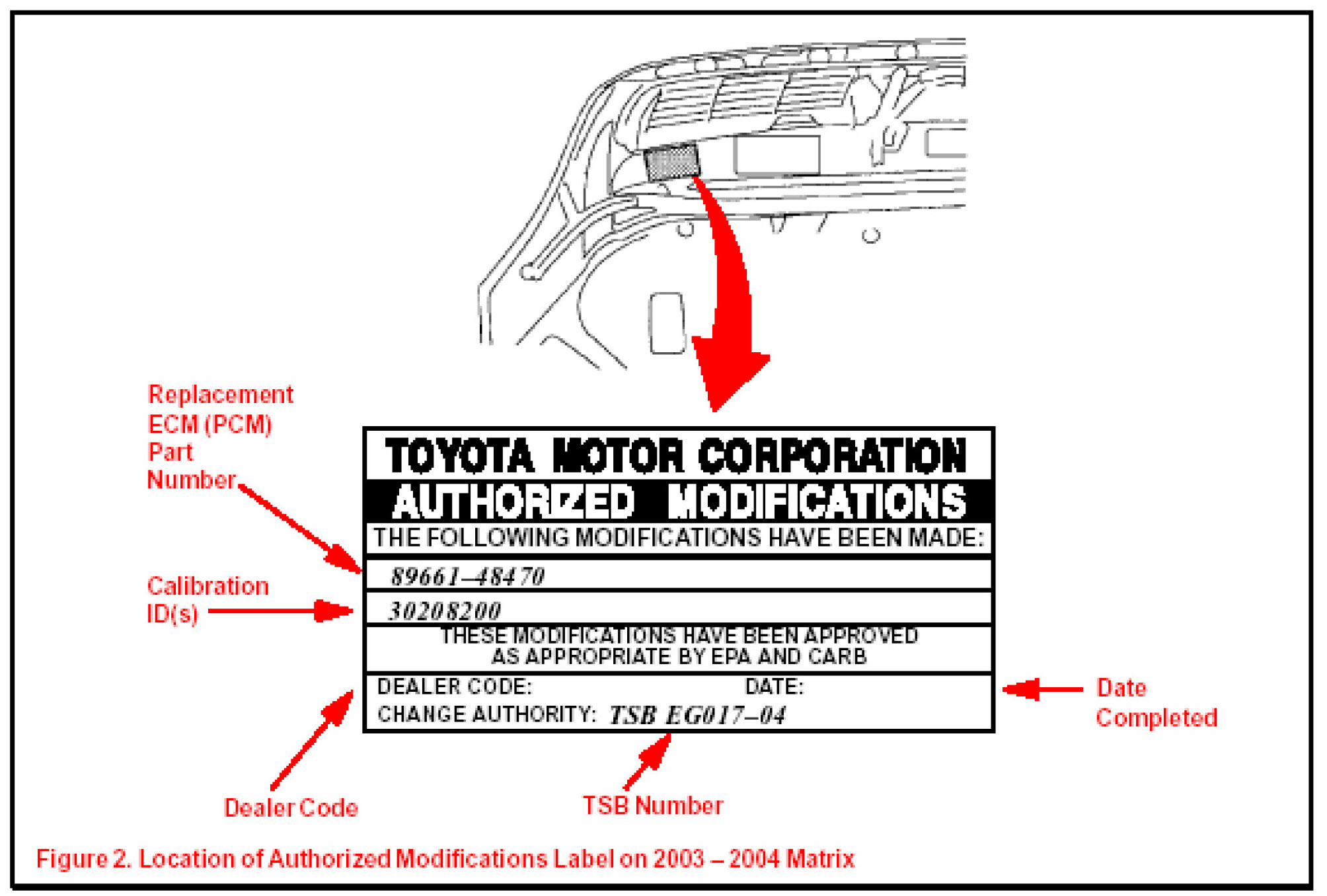 Replacement ECM (PCM) Part Number

Calibration ID(s)

TOYOTA MOTOR CORPORATION
AUTHORIZED MODIFICATIONS
THE FOLLOWING MODIFICATIONS HAVE BEEN MADE:
89661–48470
30208200
THESE MODIFICATIONS HAVE BEEN APPROVED AS APPROPRIATE BY EPA AND CARB
DEALER CODE: DATE:
CHANGE AUTHORITY: TSB EG017–04

Date Completed

Dealer Code

TSB Number

Figure 2. Location of Authorized Modifications Label on 2003 – 2004 Matrix