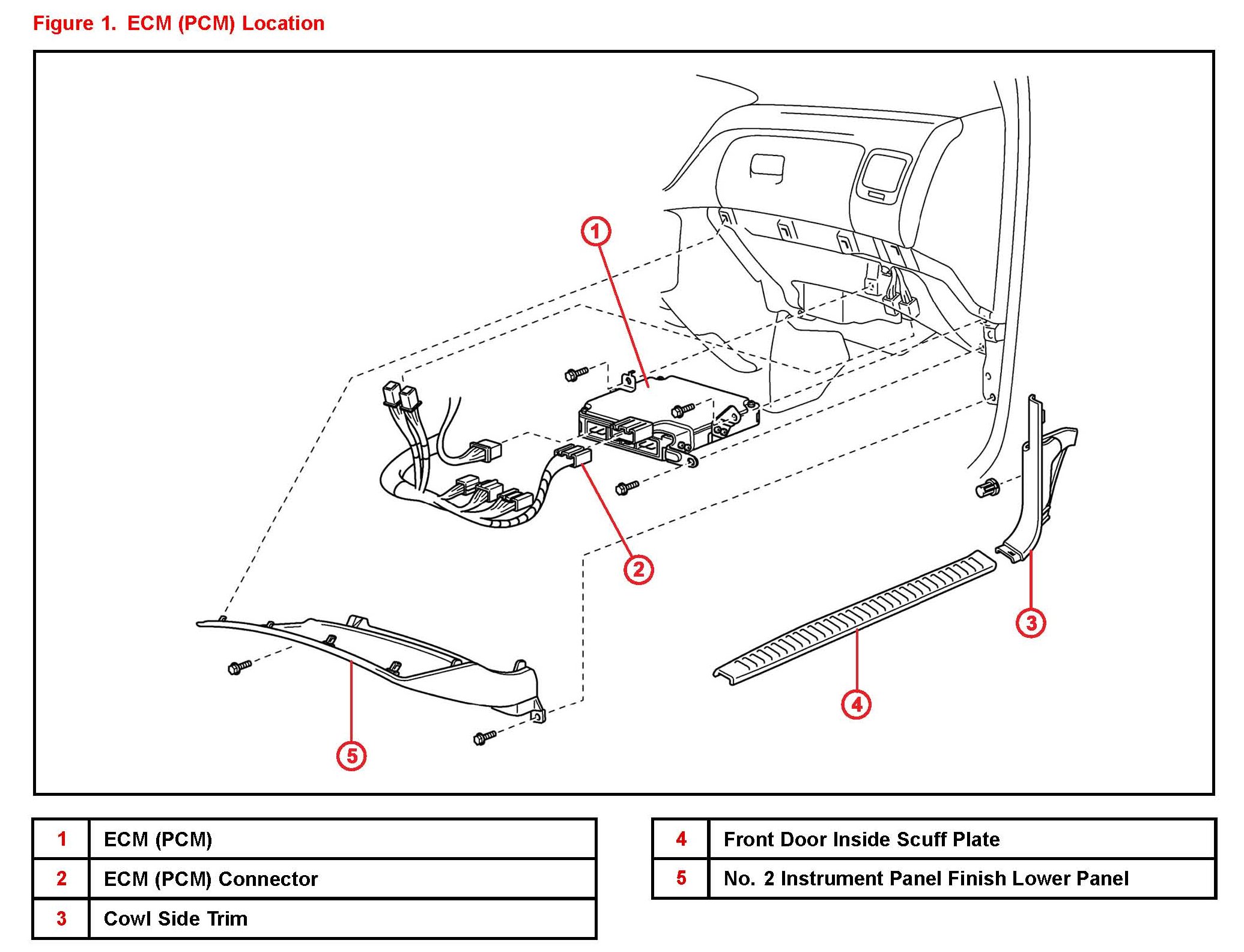 Figure 1. ECM (PCM) Location

1

2

3

4

5

| 1 | ECM (PCM) |
|---|---|
| 2 | ECM (PCM) Connector |
| 3 | Cowl Side Trim |

| 4 | Front Door Inside Scuff Plate |
|---|---|
| 5 | No. 2 Instrument Panel Finish Lower Panel |