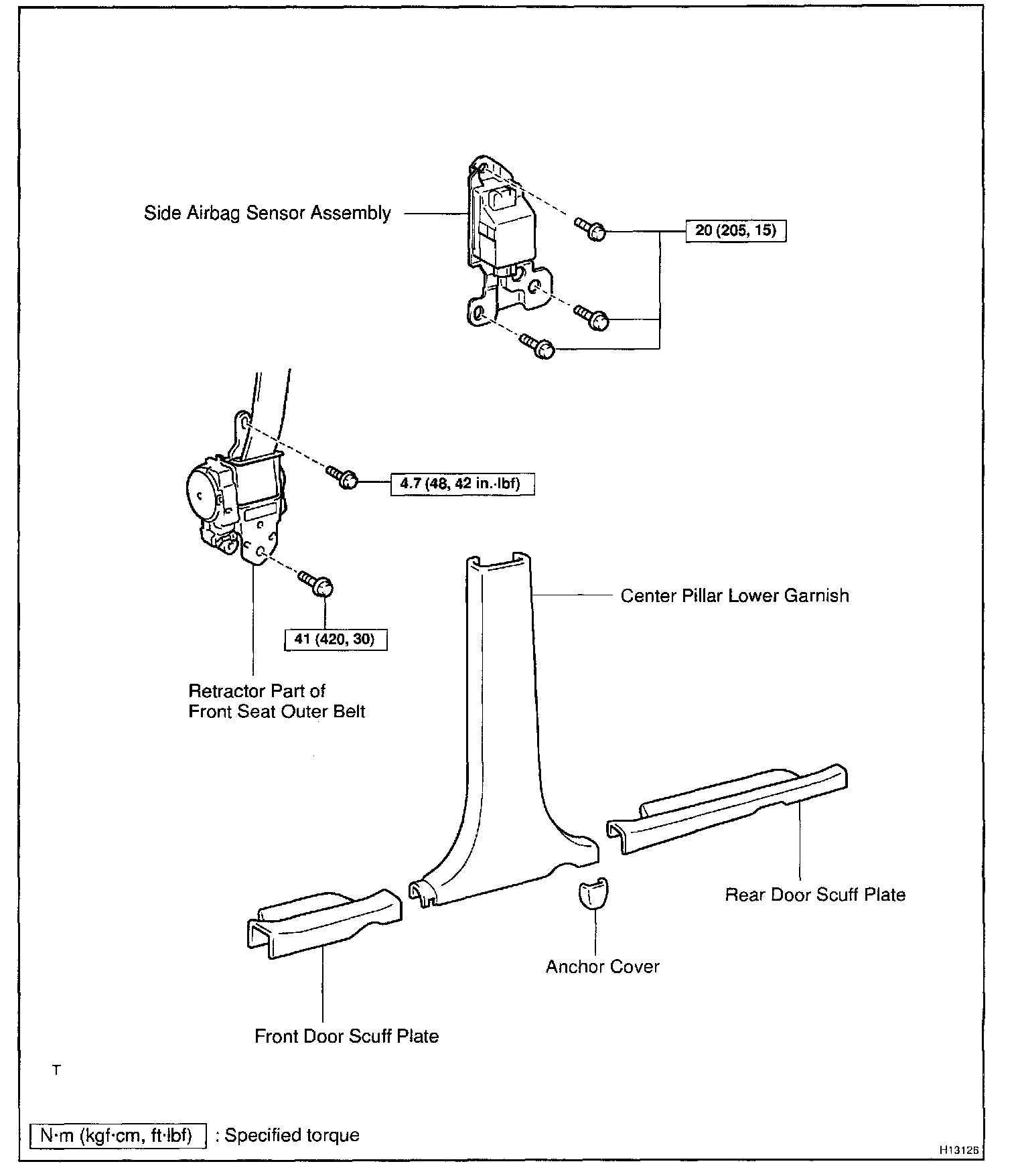 Side Airbag Sensor Assembly

20 (205, 15)

4.7 (48, 42 in.·lbf)

41 (420, 30)

Retractor Part of Front Seat Outer Belt

Center Pillar Lower Garnish

Rear Door Scuff Plate

Anchor Cover

Front Door Scuff Plate

T

N·m (kgf·cm, ft·lbf) : Specified torque

H13126