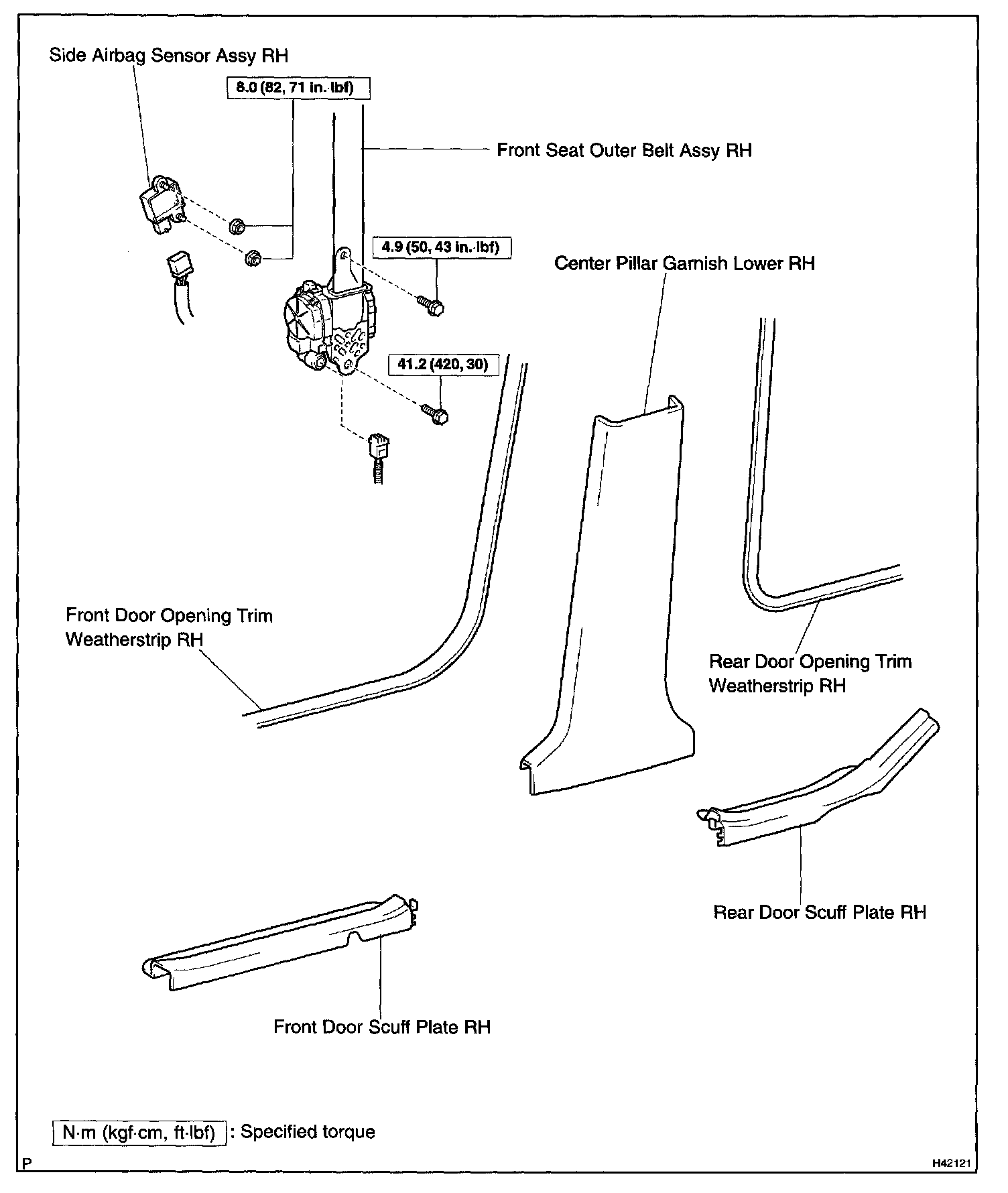 Side Airbag Sensor Assy RH

8.0 (82, 71 in.·lbf)

Front Seat Outer Belt Assy RH

4.9 (50, 43 in.·lbf)

Center Pillar Garnish Lower RH

41.2 (420, 30)

Front Door Opening Trim Weatherstrip RH

Rear Door Opening Trim Weatherstrip RH

Rear Door Scuff Plate RH

Front Door Scuff Plate RH

N·m (kgf·cm, ft·lbf) : Specified torque

P

H42121