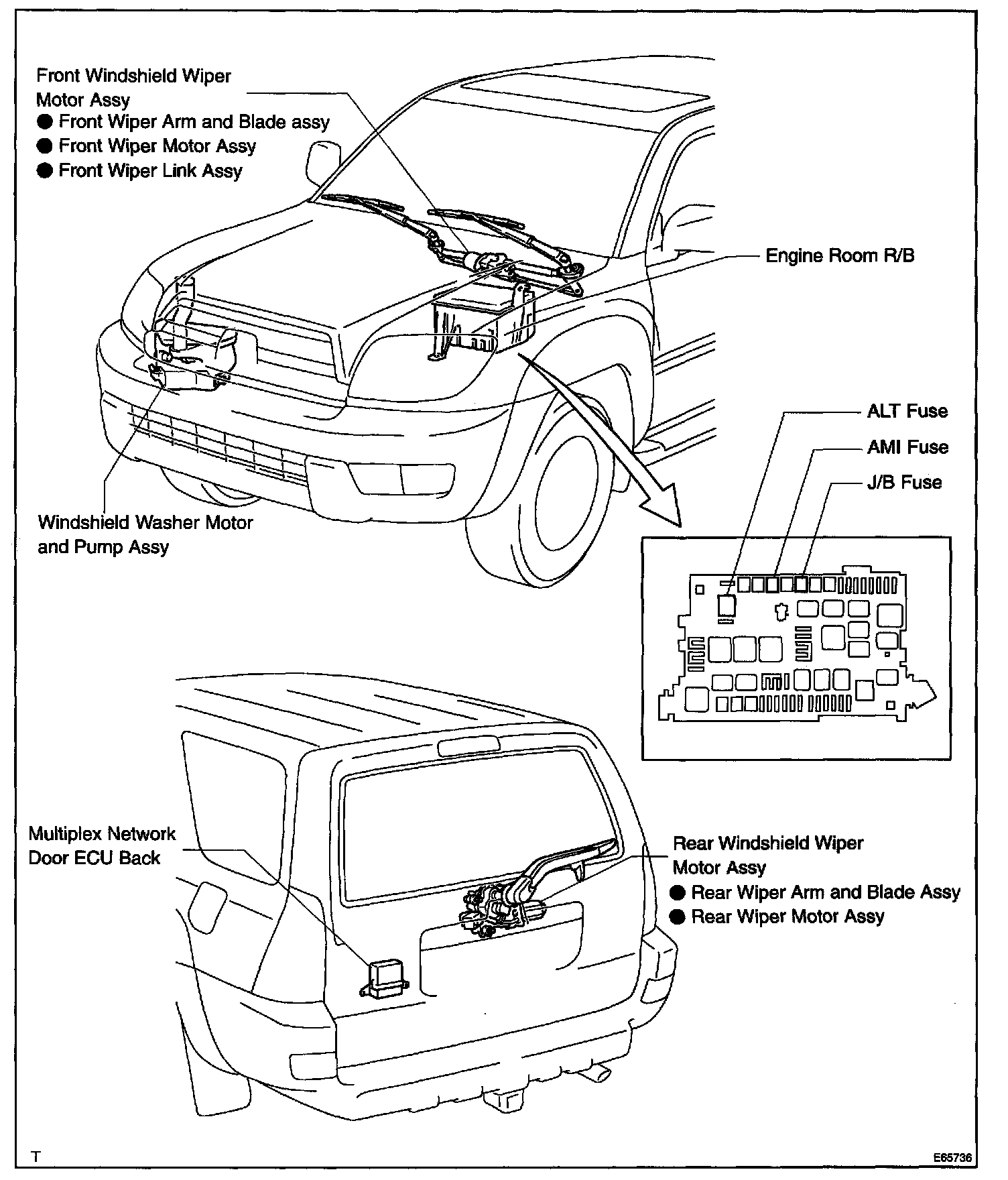 Front Windshield Wiper Motor Assy
● Front Wiper Arm and Blade assy
● Front Wiper Motor Assy
● Front Wiper Link Assy

Engine Room R/B

ALT Fuse

AMI Fuse

J/B Fuse

Windshield Washer Motor and Pump Assy

Multiplex Network Door ECU Back

Rear Windshield Wiper Motor Assy
● Rear Wiper Arm and Blade Assy
● Rear Wiper Motor Assy

T

E65736