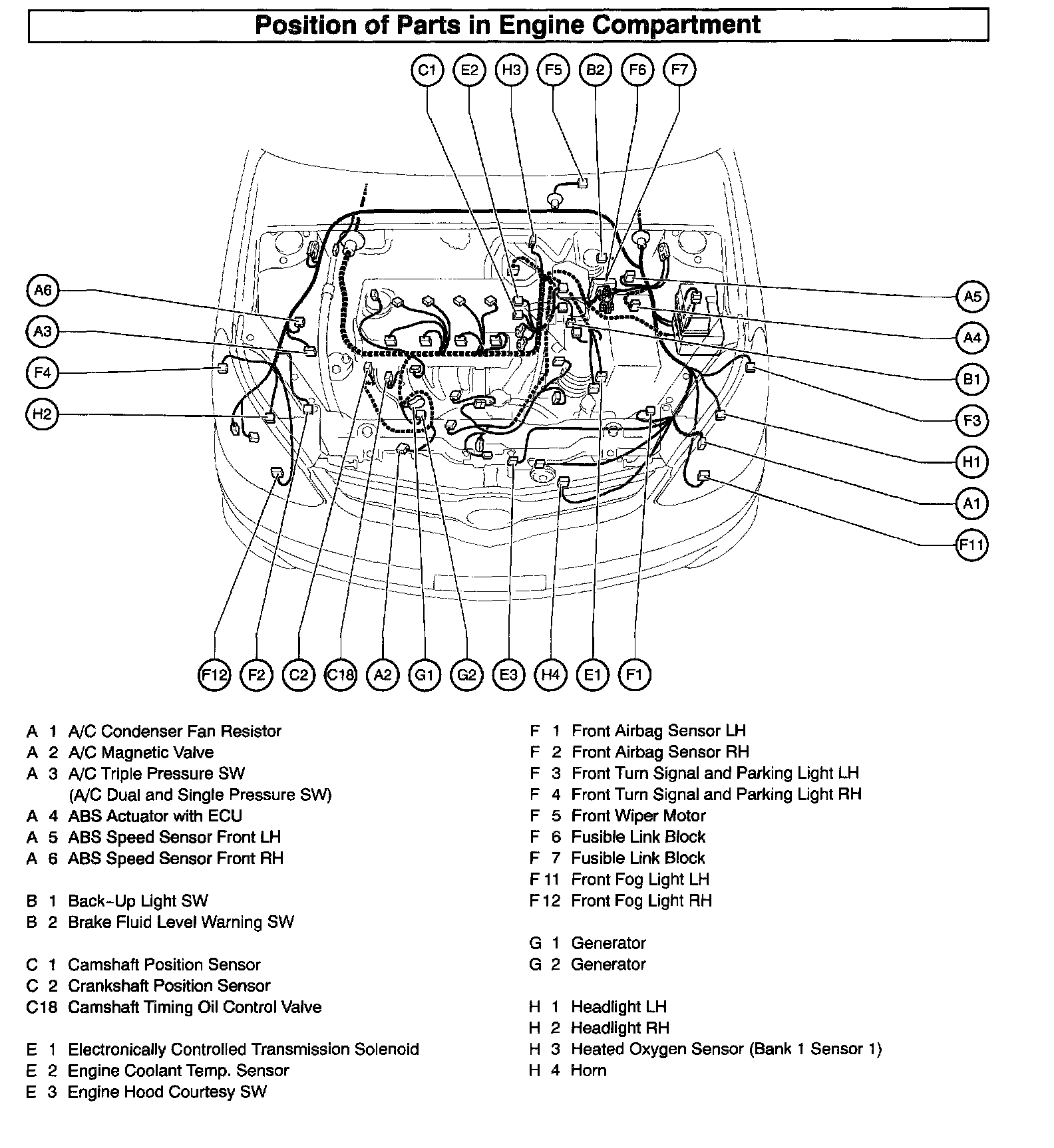 Position of Parts in Engine Compartment

C1 E2 H3 F5 B2 F6 F7

A6
A3
F4
H2

A5
A4
B1
F3
H1
A1
F11

F12 F2 C2 C18 A2 G1 G2 E3 H4 E1 F1

A 1 A/C Condenser Fan Resistor
A 2 A/C Magnetic Valve
A 3 A/C Triple Pressure SW (A/C Dual and Single Pressure SW)
A 4 ABS Actuator with ECU
A 5 ABS Speed Sensor Front LH
A 6 ABS Speed Sensor Front RH

B 1 Back-Up Light SW
B 2 Brake Fluid Level Warning SW

C 1 Camshaft Position Sensor
C 2 Crankshaft Position Sensor
C18 Camshaft Timing Oil Control Valve

E 1 Electronically Controlled Transmission Solenoid
E 2 Engine Coolant Temp. Sensor
E 3 Engine Hood Courtesy SW

F 1 Front Airbag Sensor LH
F 2 Front Airbag Sensor RH
F 3 Front Turn Signal and Parking Light LH
F 4 Front Turn Signal and Parking Light RH
F 5 Front Wiper Motor
F 6 Fusible Link Block
F 7 Fusible Link Block
F 11 Front Fog Light LH
F 12 Front Fog Light RH

G 1 Generator
G 2 Generator

H 1 Headlight LH
H 2 Headlight RH
H 3 Heated Oxygen Sensor (Bank 1 Sensor 1)
H 4 Horn