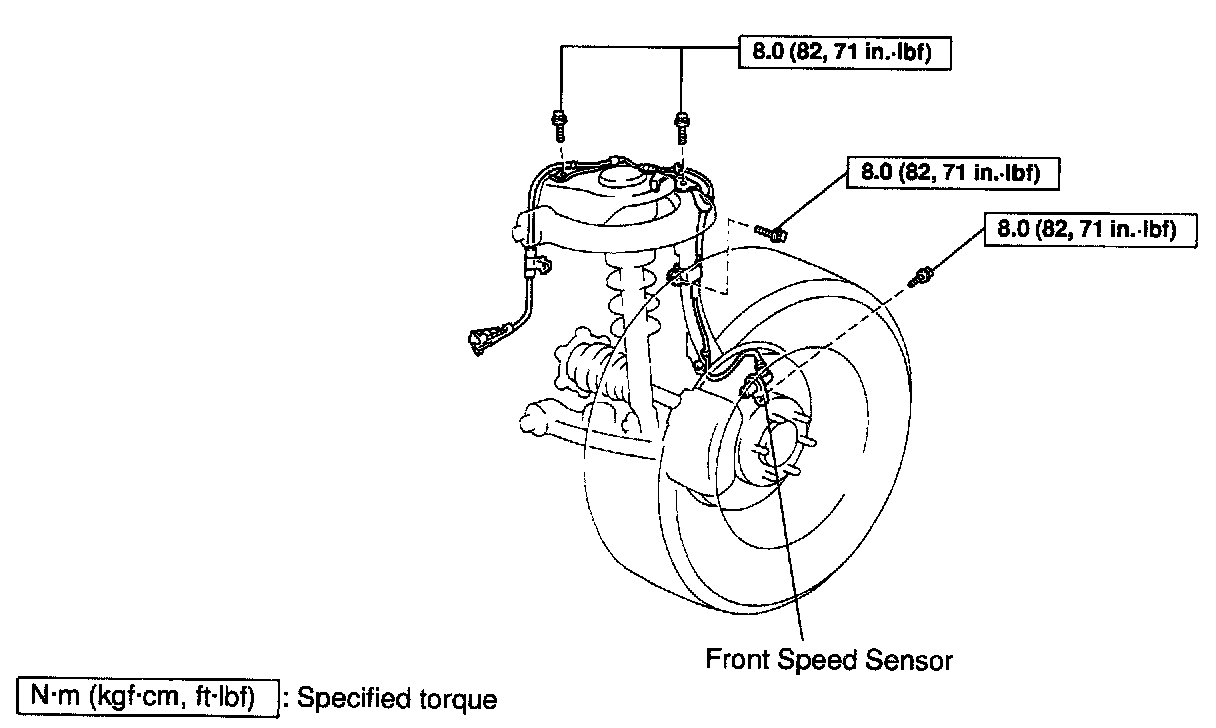 8.0 (82, 71 in.·lbf)

8.0 (82, 71 in.·lbf)

8.0 (82, 71 in.·lbf)

Front Speed Sensor

N·m (kgf·cm, ft·lbf) : Specified torque