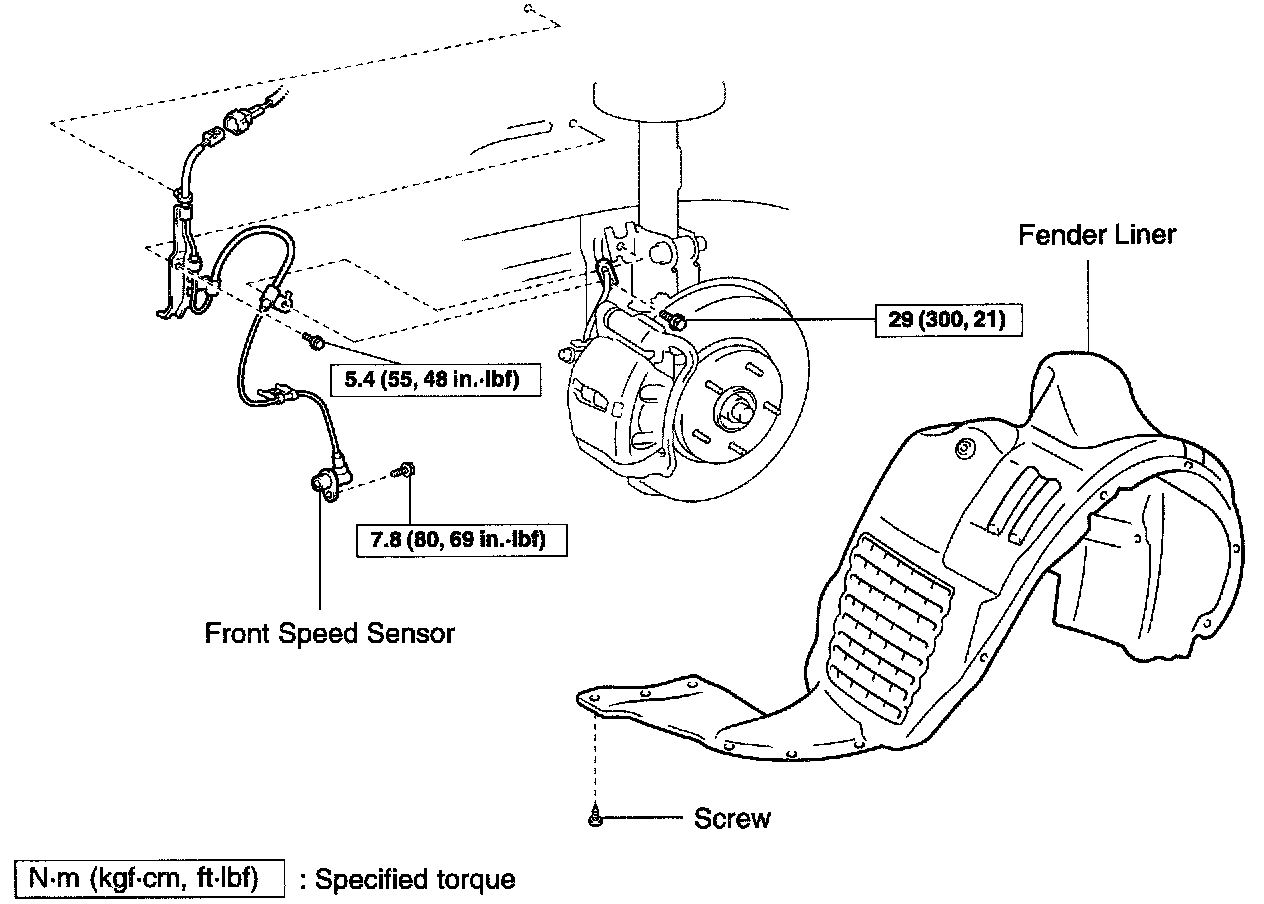 Fender Liner

29 (300, 21)

5.4 (55, 48 in.·lbf)

7.8 (80, 69 in.·lbf)

Front Speed Sensor

Screw

N·m (kgf·cm, ft·lbf) : Specified torque