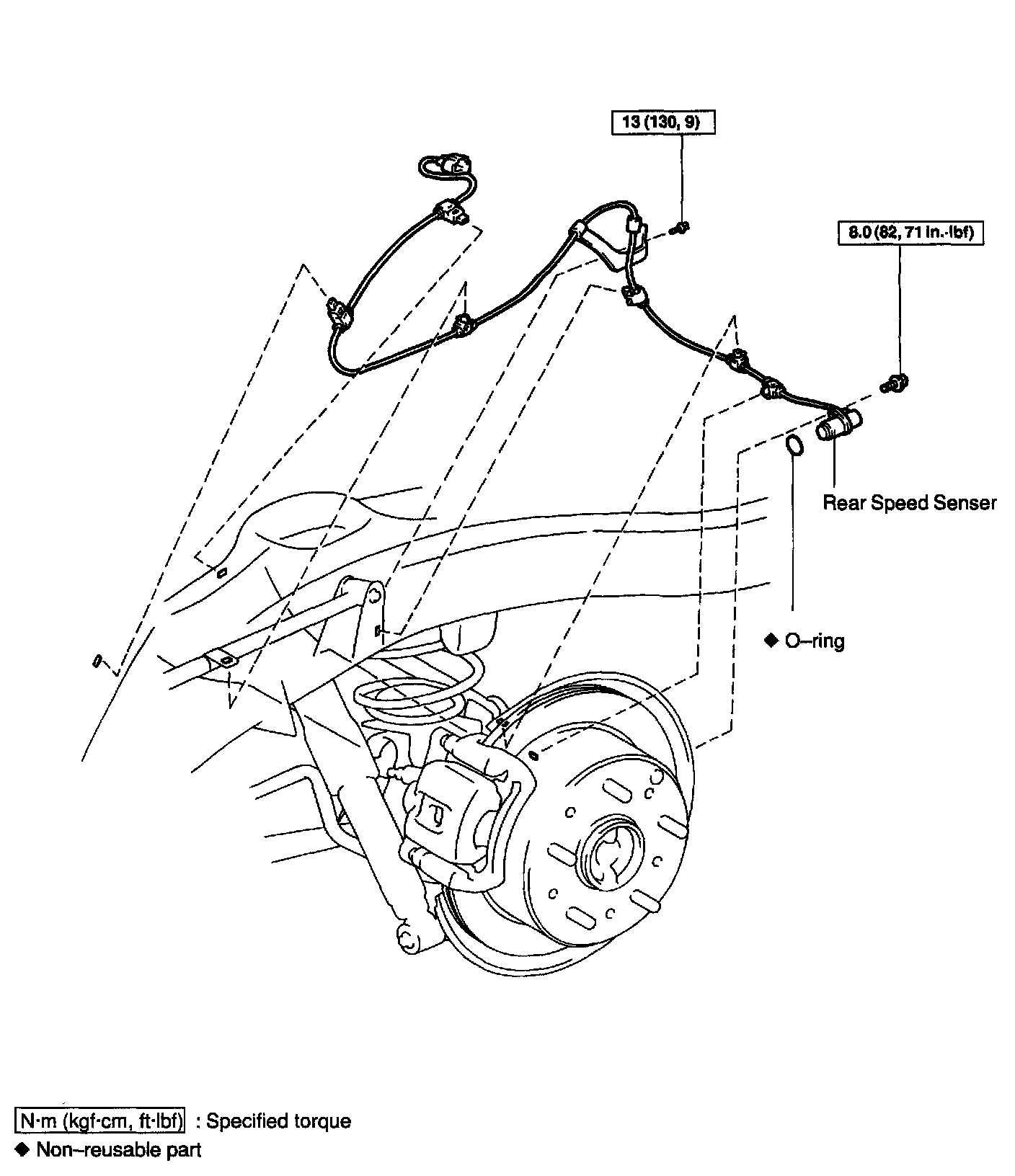 13 (130, 9)

8.0 (82, 71 in.·lbf)

Rear Speed Senser

◆ O–ring

N·m (kgf·cm, ft·lbf) : Specified torque
◆ Non–reusable part