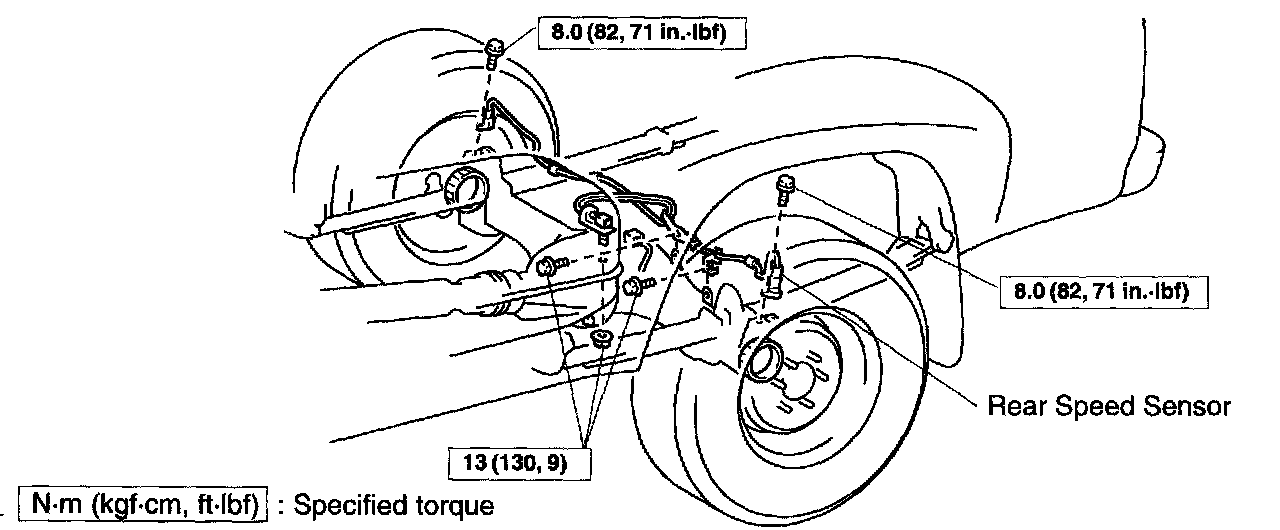 8.0 (82, 71 in.·lbf)

8.0 (82, 71 in.·lbf)

Rear Speed Sensor

13 (130, 9)

N·m (kgf·cm, ft·lbf) : Specified torque