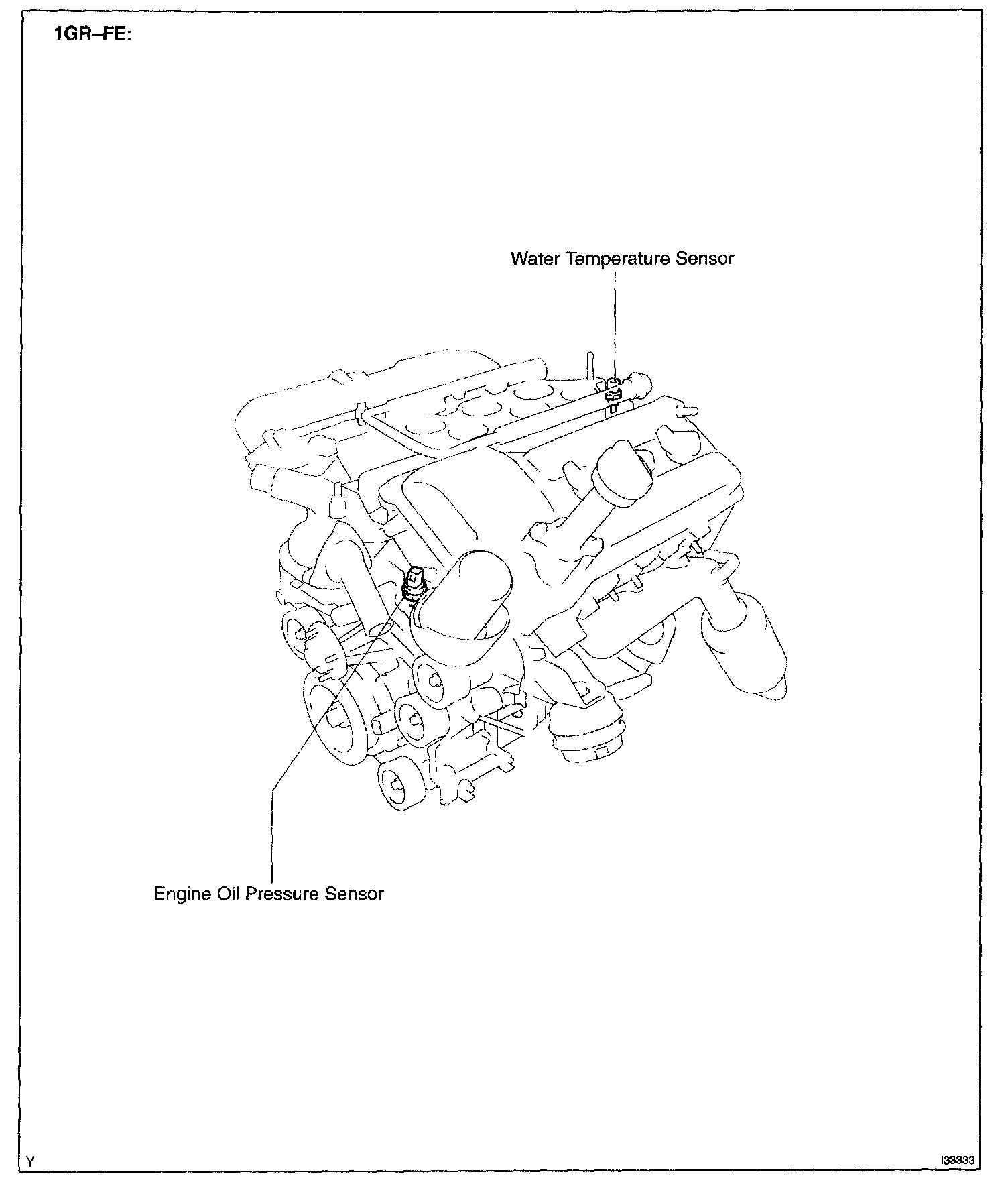 1GR–FE:

Water Temperature Sensor

Engine Oil Pressure Sensor

Y

I33333