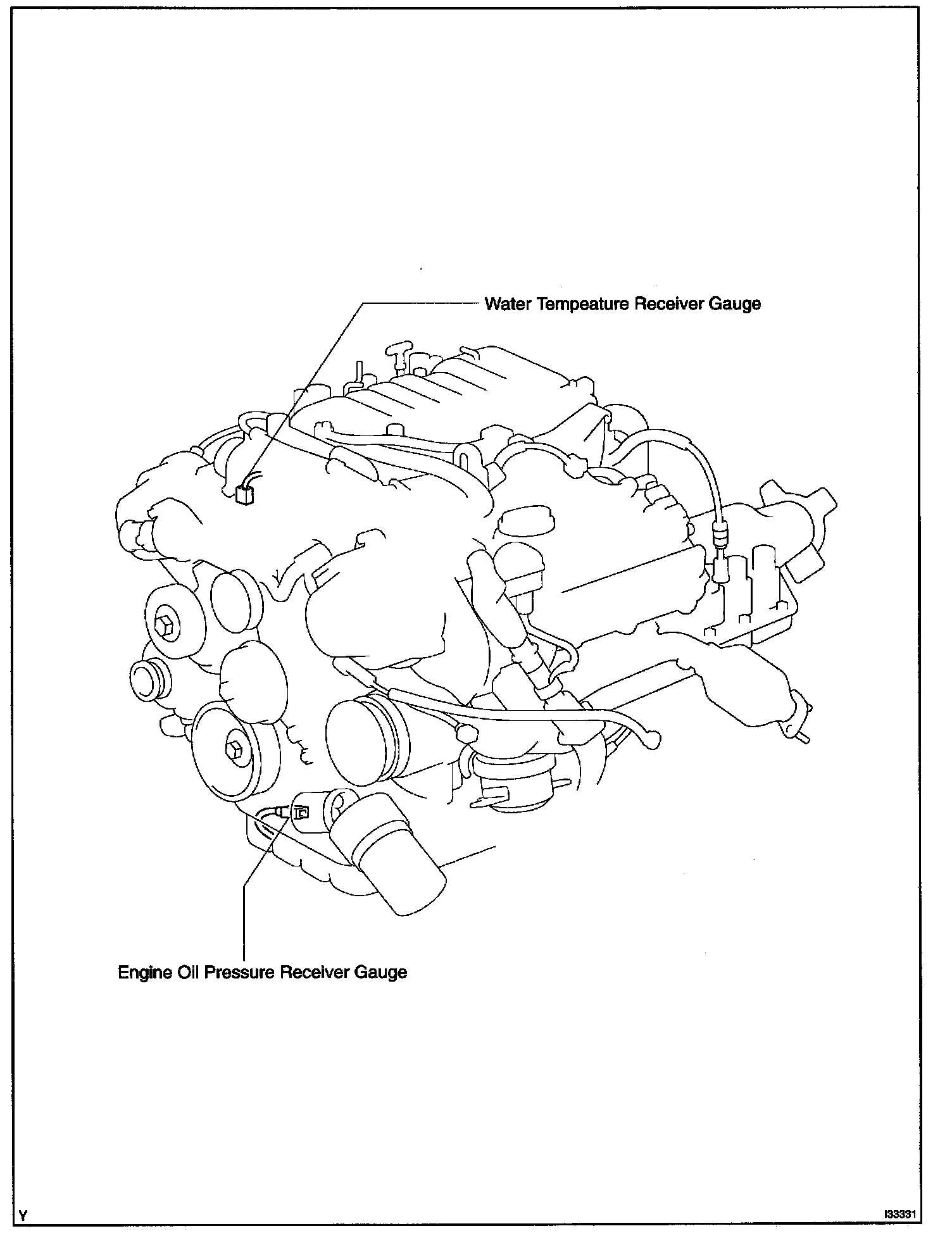 Water Tempeature Receiver Gauge

Engine Oil Pressure Receiver Gauge

Y

I33331