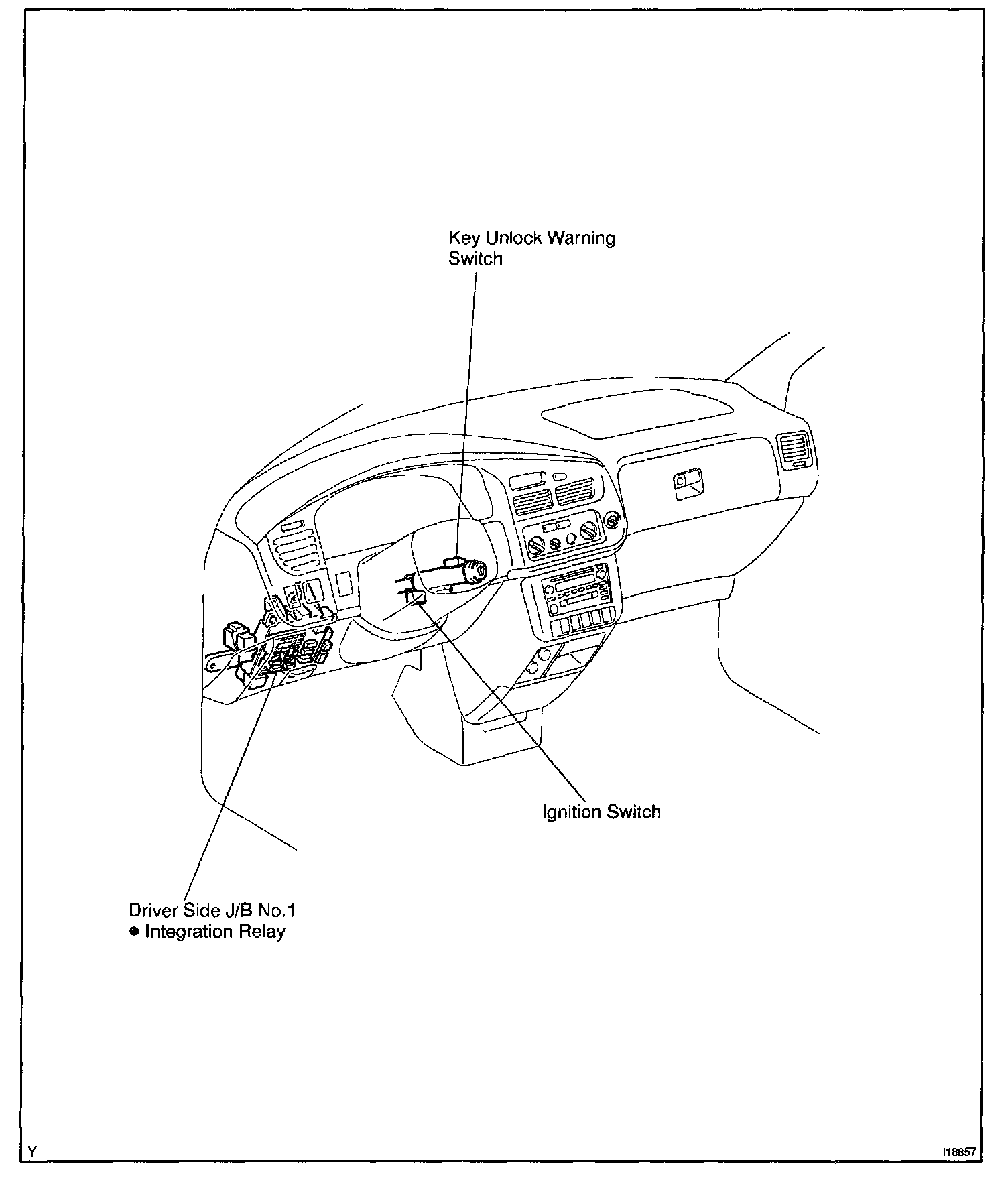 Key Unlock Warning Switch

Ignition Switch

Driver Side J/B No.1
● Integration Relay

Y

I18857