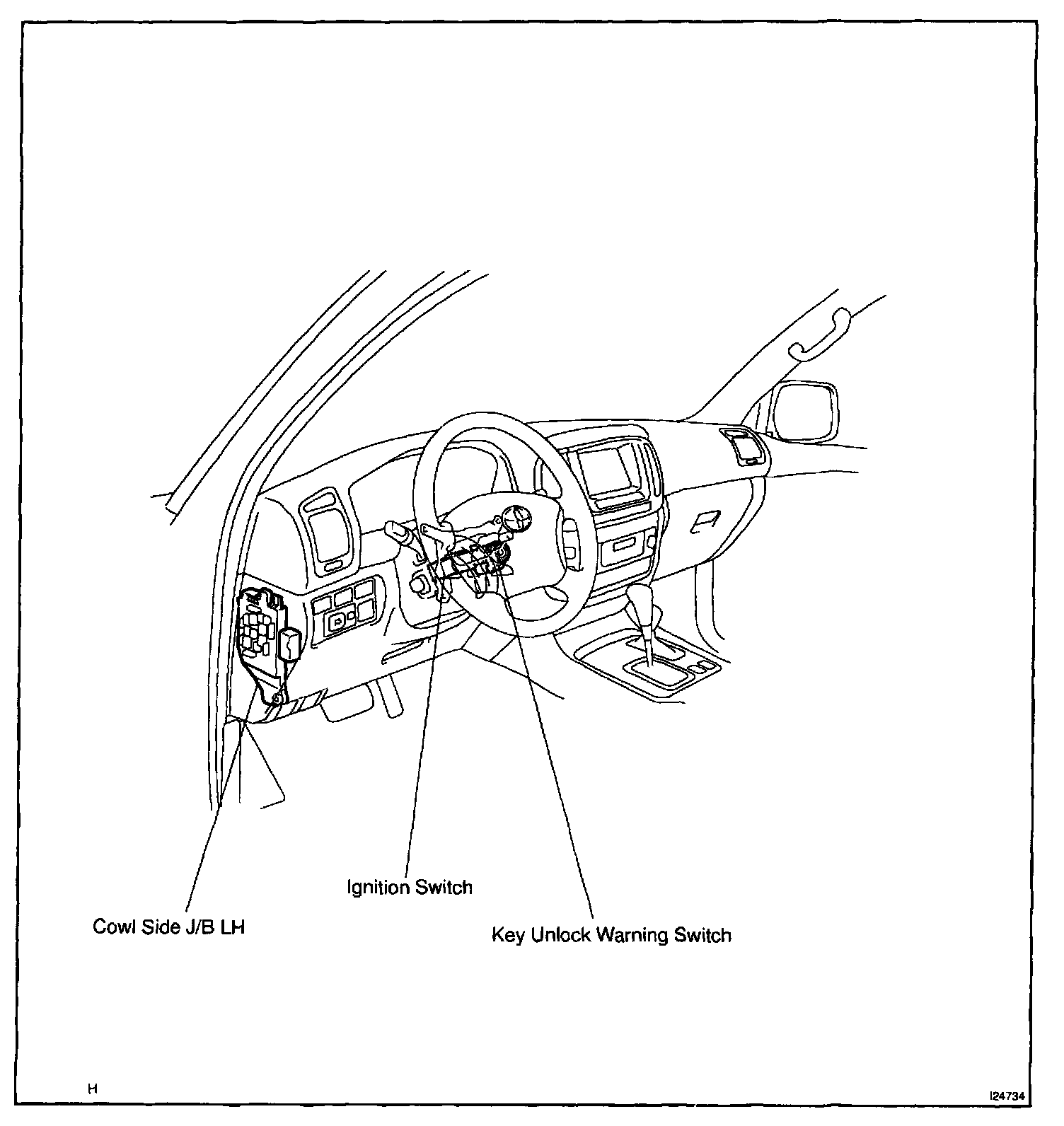 Ignition Switch

Cowl Side J/B LH

Key Unlock Warning Switch

H

I24734